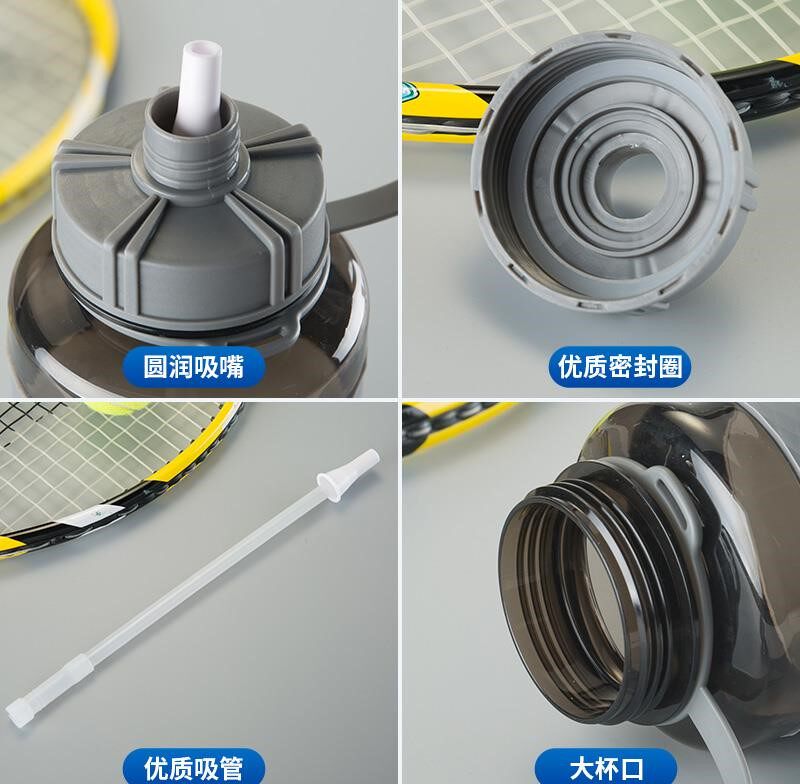 圆润吸嘴

优质密封圈

优质吸管

大杯口