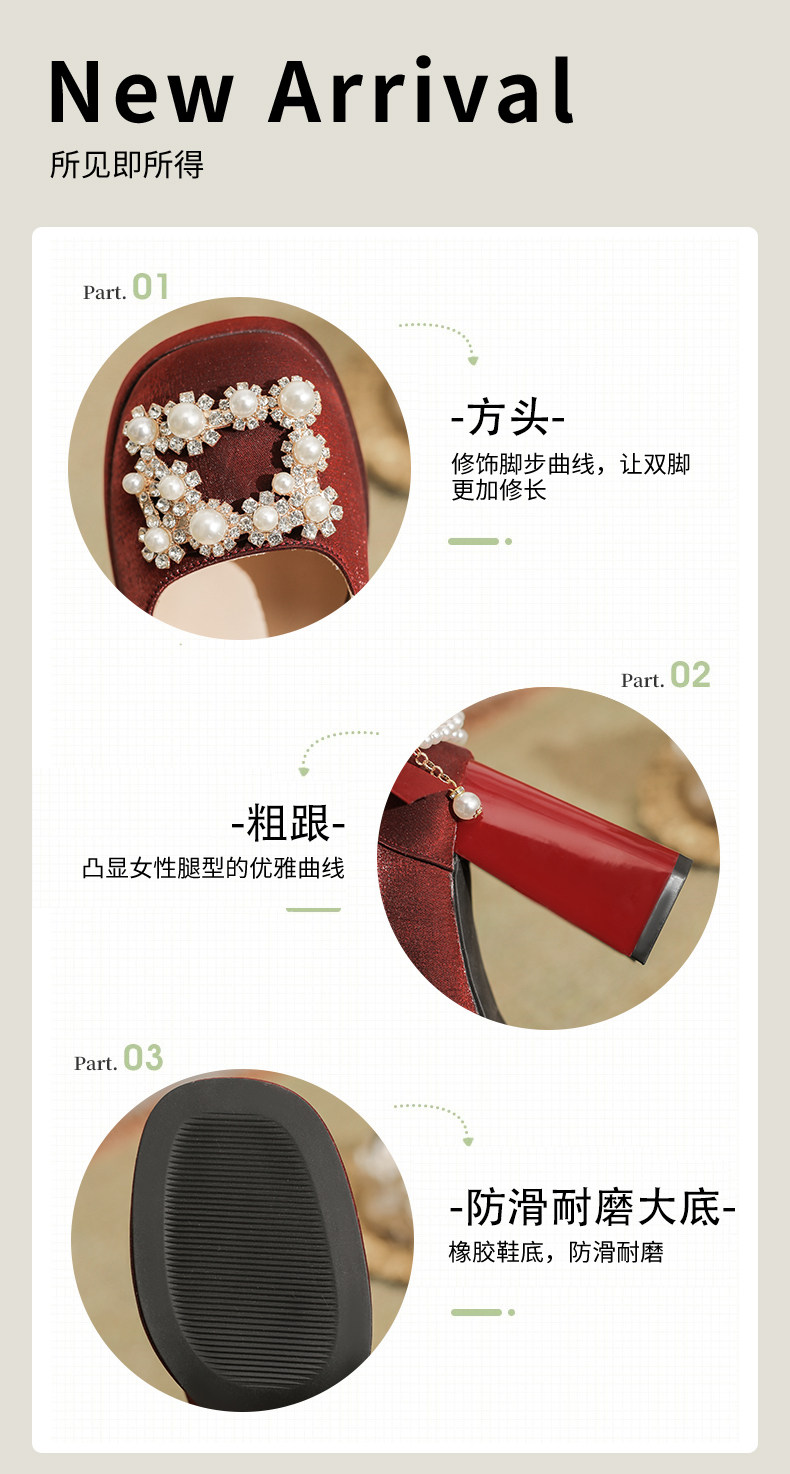 New Arrival
所见即所得

Part. 01

-方头-
修饰脚步曲线，让双脚更加修长

Part. 02

-粗跟-
凸显女性腿型的优雅曲线

Part. 03

-防滑耐磨大底-
橡胶鞋底，防滑耐磨