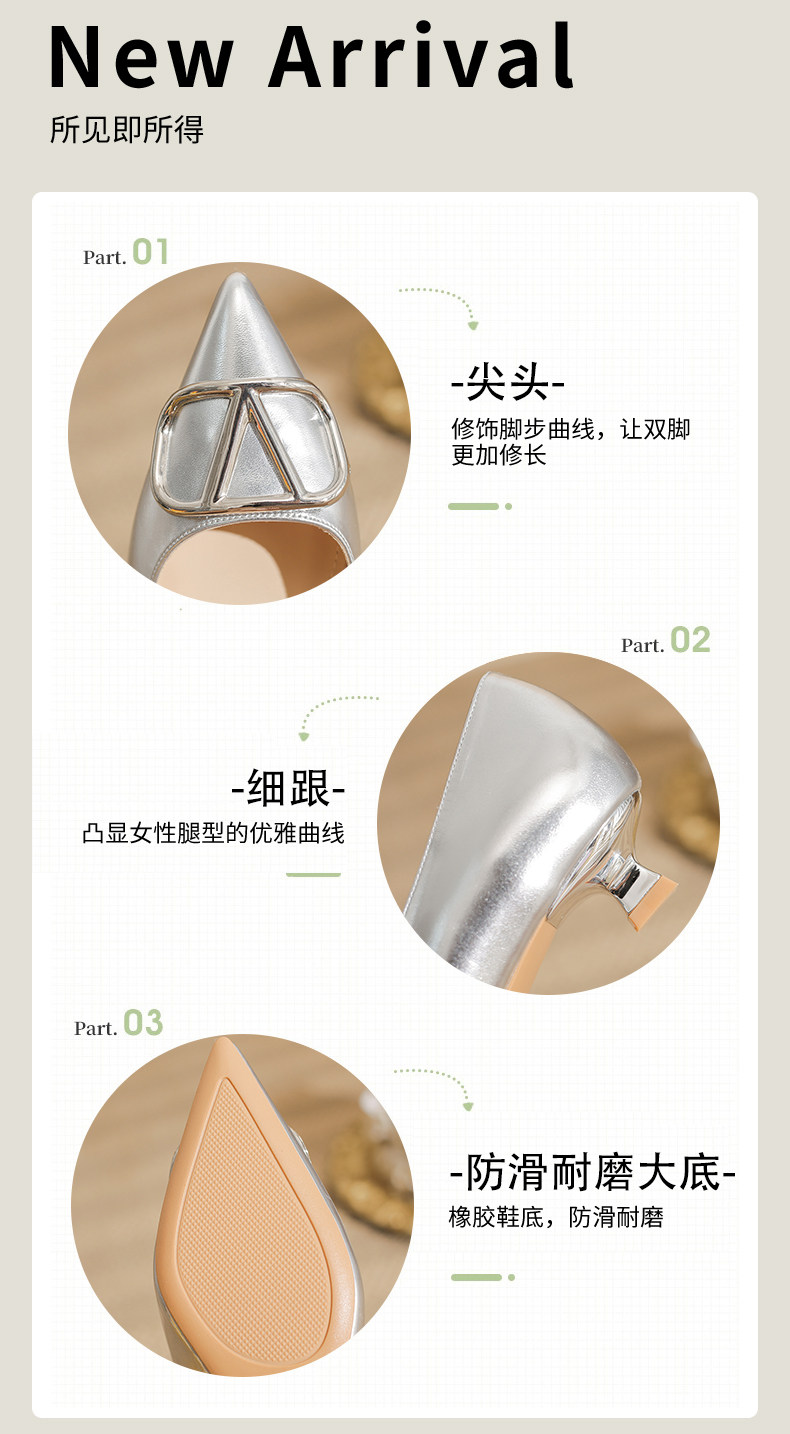 New Arrival
所见即所得

Part. 01

-尖头-
修饰脚步曲线，让双脚更加修长

Part. 02

-细跟-
凸显女性腿型的优雅曲线

Part. 03

-防滑耐磨大底-
橡胶鞋底，防滑耐磨