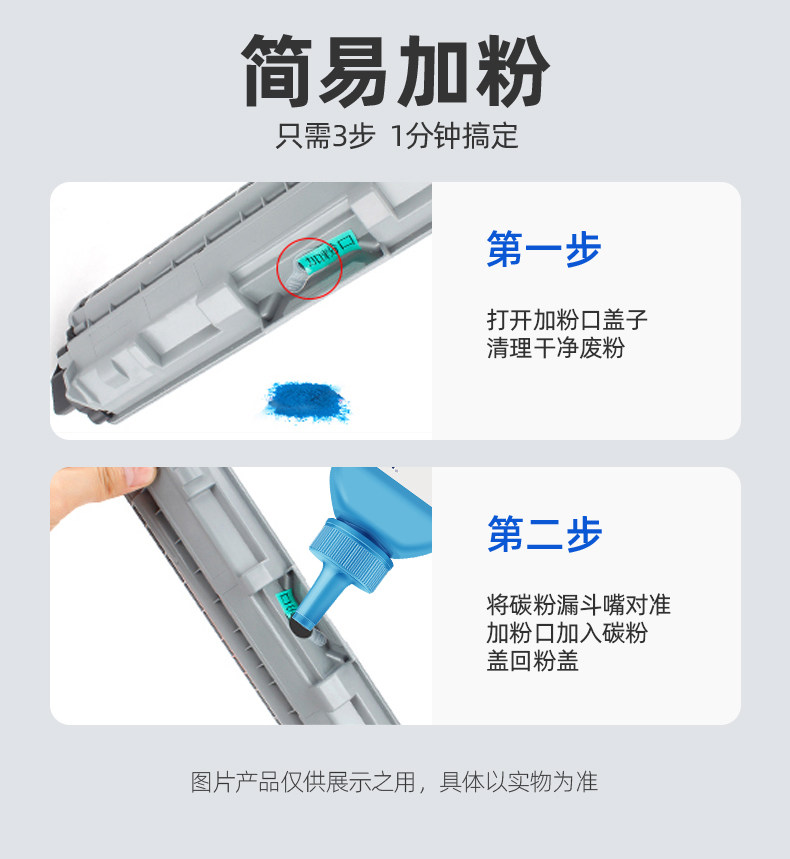 简易加粉

只需3步 1分钟搞定

加粉口

第一步

打开加粉口盖子
清理干净废粉

第二步

将碳粉漏斗嘴对准
加粉口加入碳粉
盖回粉盖

图片产品仅供展示之用，具体以实物为准