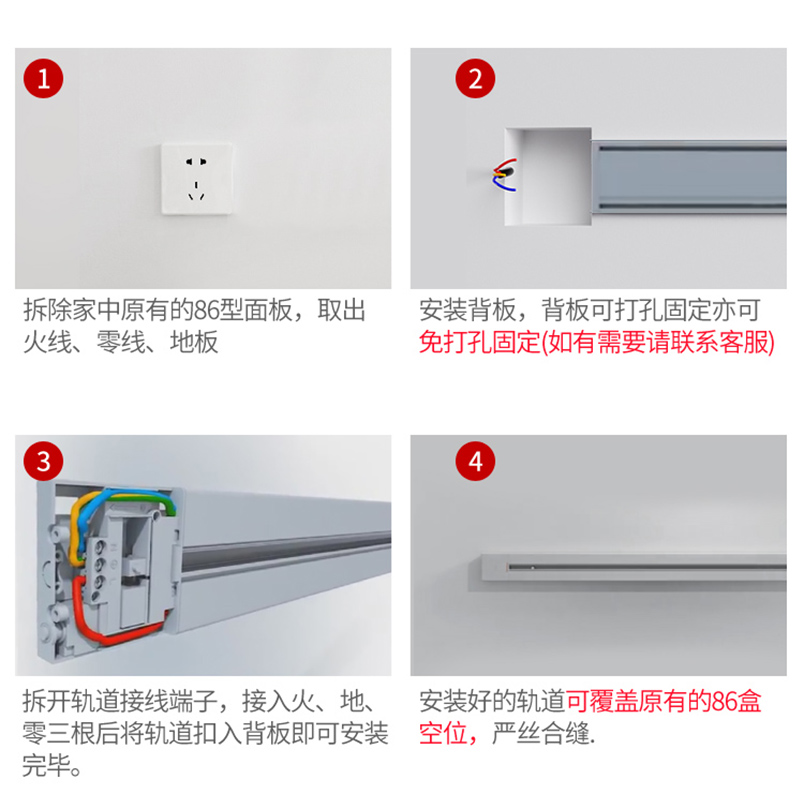 1

拆除家中原有的86型面板，取出火线、零线、地板

2

安装背板，背板可打孔固定亦可免打孔固定(如有需要请联系客服)

3

拆开轨道接线端子，接入火、地、零三根后将轨道扣入背板即可安装完毕。

4

安装好的轨道可覆盖原有的86盒空位，严丝合缝.