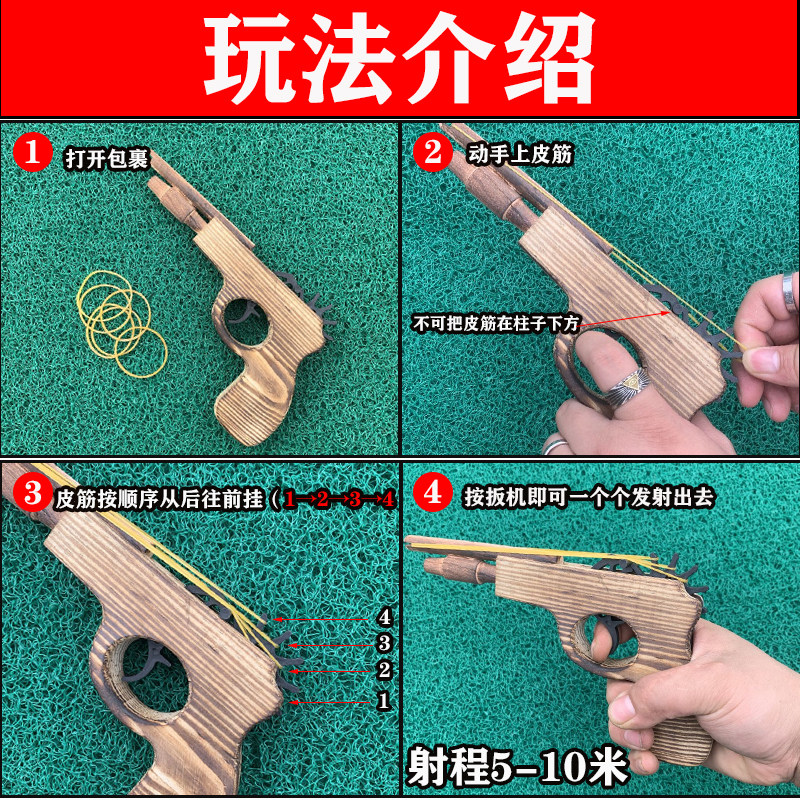 玩法介绍

1 打开包裹

2 动手上皮筋

不可把皮筋在柱子下方

3 皮筋按顺序从后往前挂（1→2→3→4

4
3
2
1

4 按扳机即可一个个发射出去

射程5-10米