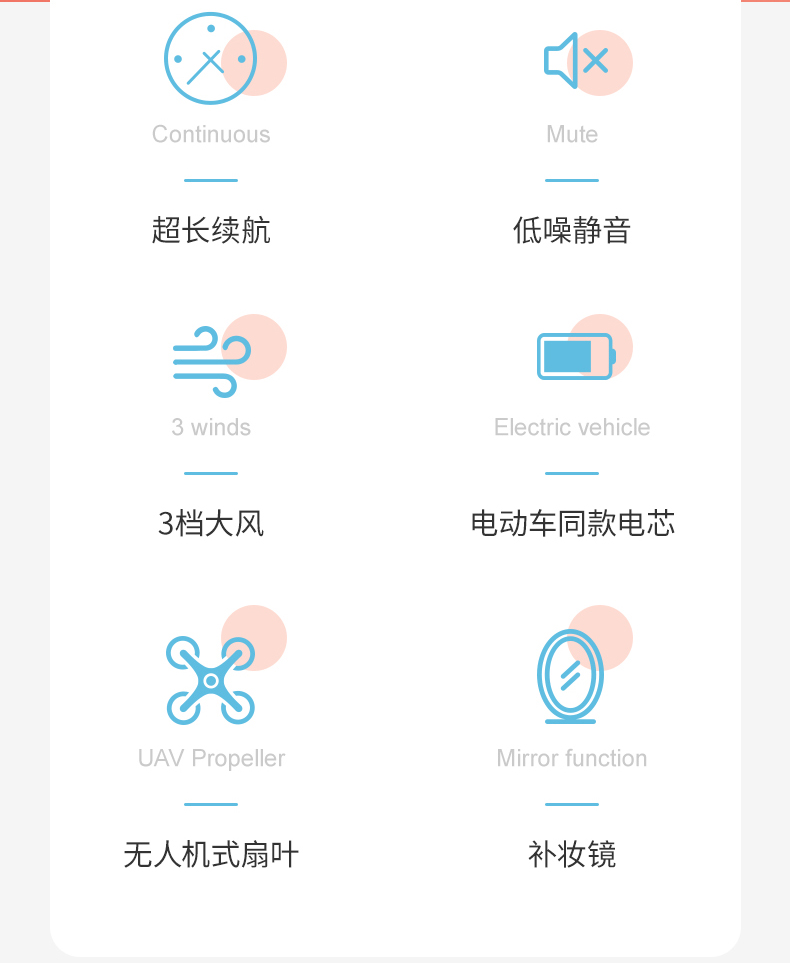 Continuous

超长续航

Mute

低噪静音

3 winds

3档大风

Electric vehicle

电动车同款电芯

UAV Propeller

无人机式扇叶

Mirror function

补妆镜