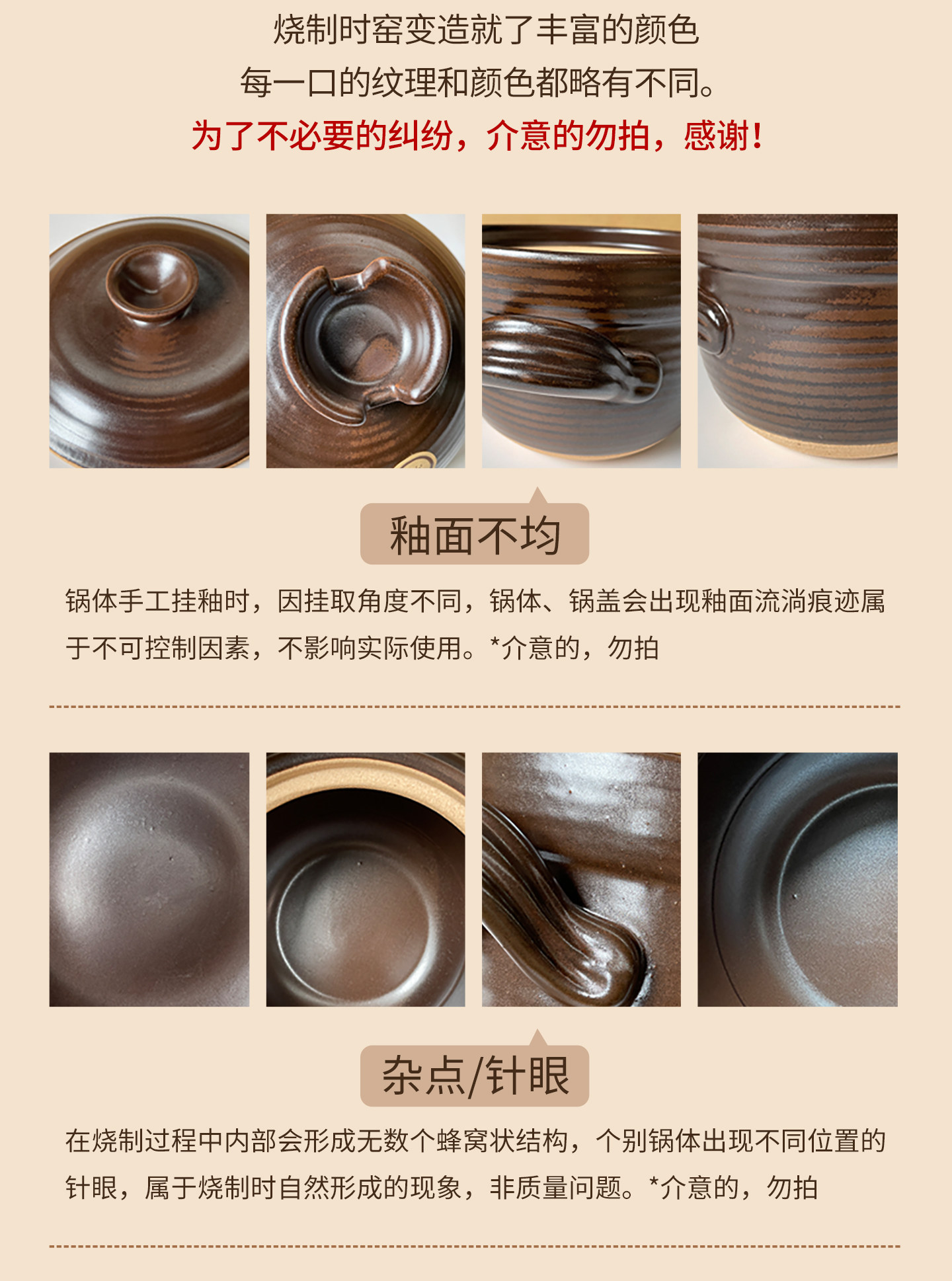 烧制时窑变造就了丰富的颜色
每一口的纹理和颜色都略有不同。
为了不必要的纠纷，介意的勿拍，感谢！

釉面不均

锅体手工挂釉时，因挂取角度不同，锅体、锅盖会出现釉面流淌痕迹属于不可控制因素，不影响实际使用。*介意的，勿拍

杂点/针眼

在烧制过程中内部会形成无数个蜂窝状结构，个别锅体出现不同位置的针眼，属于烧制时自然形成的现象，非质量问题。*介意的，勿拍