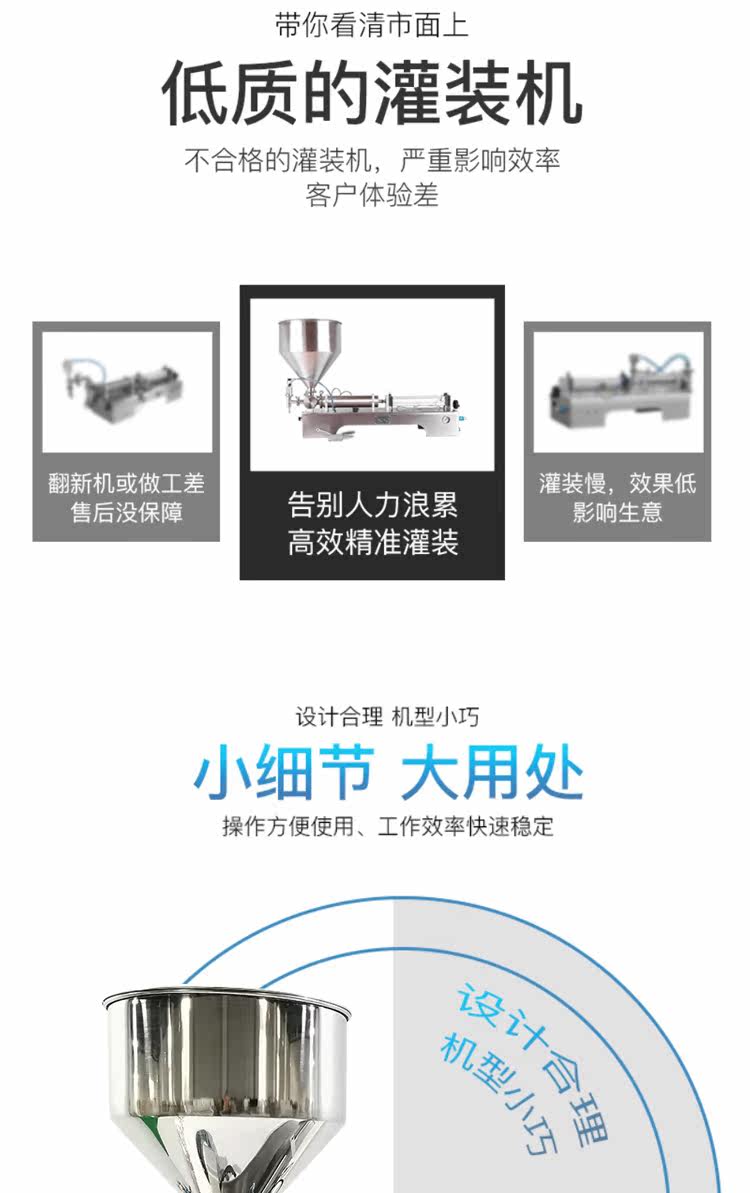 带你看清市面上
低质的灌装机
不合格的灌装机，严重影响效率
客户体验差

翻新机或做工差
售后没保障

告别人力浪累
高效精准灌装

灌装慢，效果低
影响生意

设计合理 机型小巧
小细节 大用处
操作方便使用、工作效率快速稳定

设计合理
机型小巧