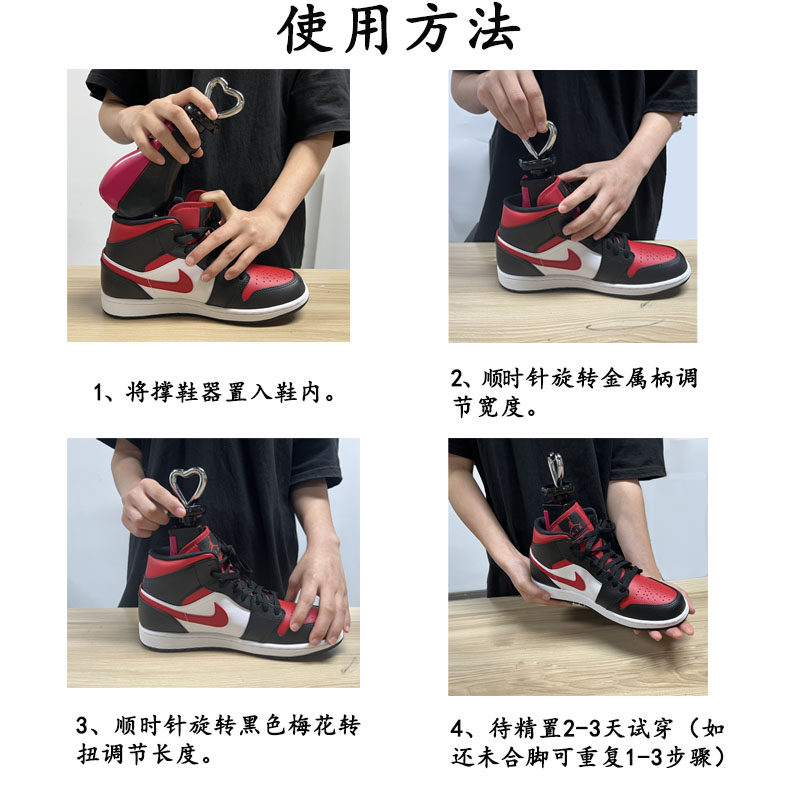 使用方法

1、将撑鞋器置入鞋内。

2、顺时针旋转金属柄调节宽度。

3、顺时针旋转黑色梅花转扭调节长度。

4、待精置2-3天试穿（如还未合脚可重复1-3步骤）