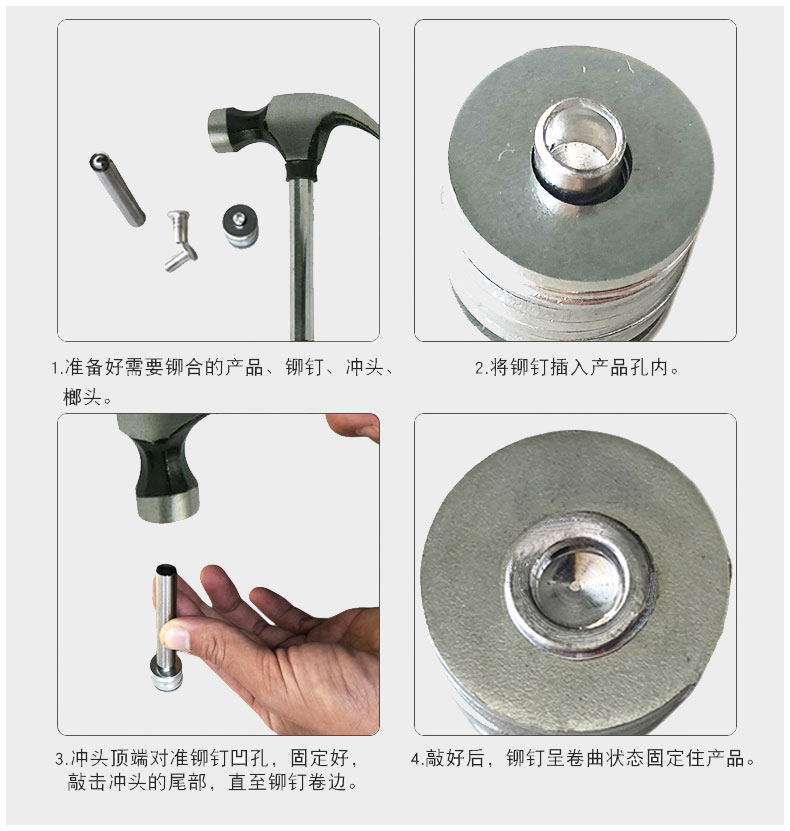 1.准备好需要铆合的产品、铆钉、冲头、榔头。

2.将铆钉插入产品孔内。

3.冲头顶端对准铆钉凹孔，固定好，敲击冲头的尾部，直至铆钉卷边。

4.敲好后，铆钉呈卷曲状态固定住产品。