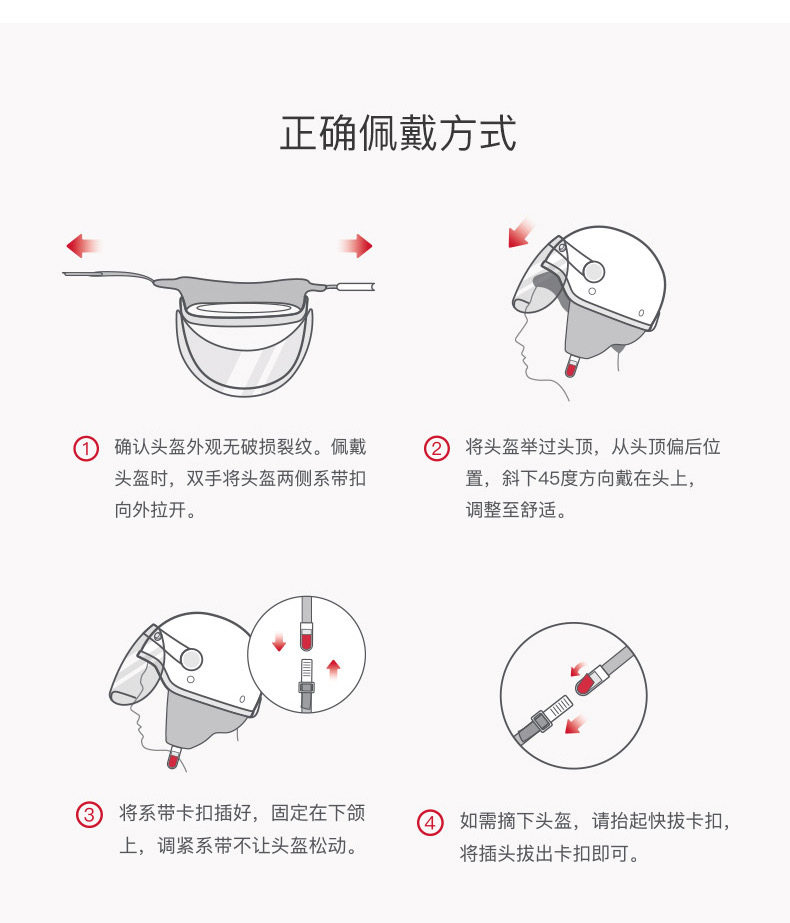 正确佩戴方式

① 确认头盔外观无破损裂纹。佩戴头盔时，双手将头盔两侧系带扣向外拉开。

② 将头盔举过头顶，从头顶偏后位置，斜下45度方向戴在头上，调整至舒适。

③ 将系带卡扣插好，固定在下颌上，调紧系带不让头盔松动。

④ 如需摘下头盔，请抬起快拔卡扣，将插头拔出卡扣即可。