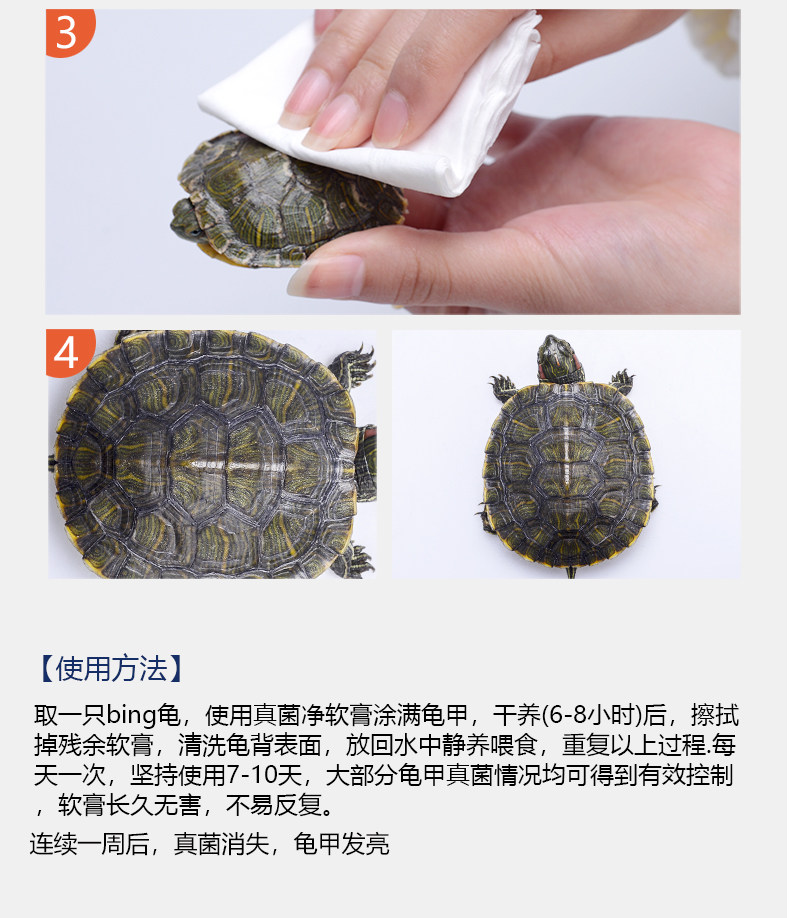 3

4

【使用方法】

取一只bing龟，使用真菌净软膏涂满龟甲，干养(6-8小时)后，擦拭掉残余软膏，清洗龟背表面，放回水中静养喂食，重复以上过程.每天一次，坚持使用7-10天，大部分龟甲真菌情况均可得到有效控制，软膏长久无害，不易反复。

连续一周后，真菌消失，龟甲发亮