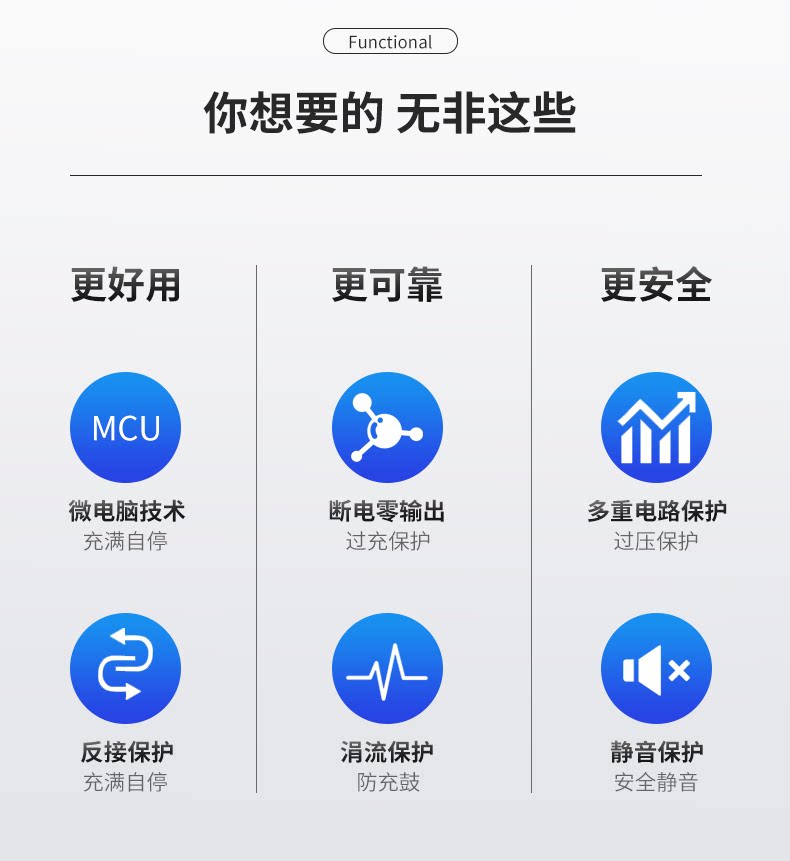 Functional

你想要的 无非这些

更好用

MCU

微电脑技术
充满自停

反接保护
充满自停

更可靠

断电零输出
过充保护

涓流保护
防充鼓

更安全

多重电路保护
过压保护

静音保护
安全静音