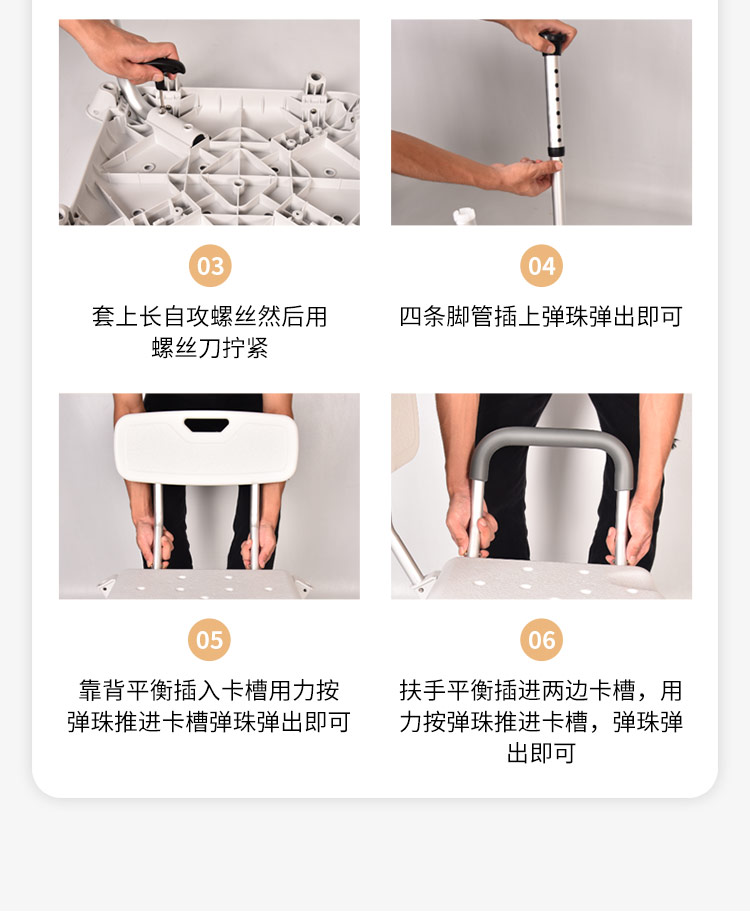 03

套上长自攻螺丝然后用螺丝刀拧紧

04

四条脚管插上弹珠弹出即可

05

靠背平衡插入卡槽用力按弹珠推进卡槽弹珠弹出即可

06

扶手平衡插进两边卡槽，用力按弹珠推进卡槽，弹珠弹出即可