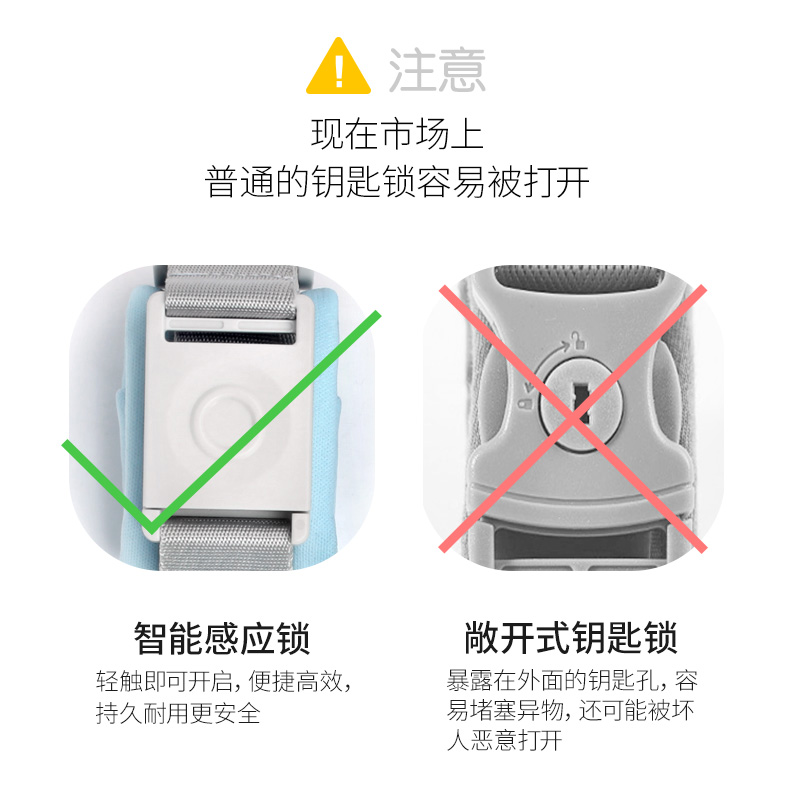 注意

现在市场上
普通的钥匙锁容易被打开

智能感应锁
轻触即可开启，便捷高效，持久耐用更安全

敞开式钥匙锁
暴露在外面的钥匙孔，容易堵塞异物，还可能被坏人恶意打开