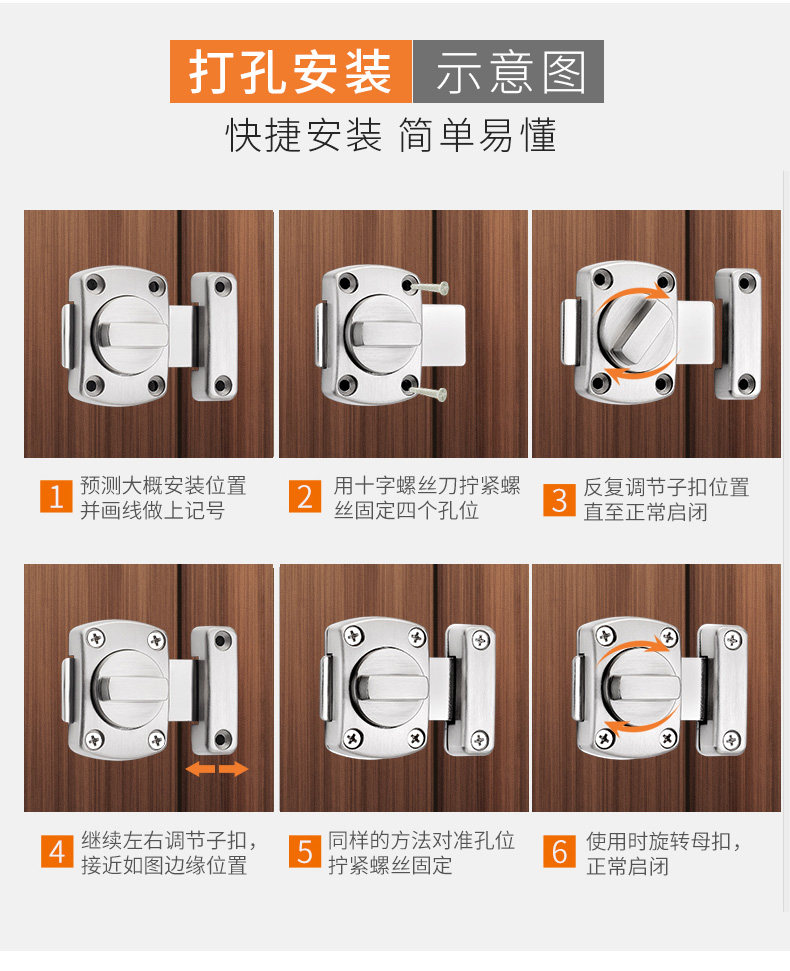 打孔安装 示意图

快捷安装 简单易懂

1 预测大概安装位置并画线做上记号

2 用十字螺丝刀拧紧螺丝固定四个孔位

3 反复调节子扣位置直至正常启闭

4 继续左右调节子扣，接近如图边缘位置

5 同样的方法对准孔位拧紧螺丝固定

6 使用时旋转母扣，正常启闭