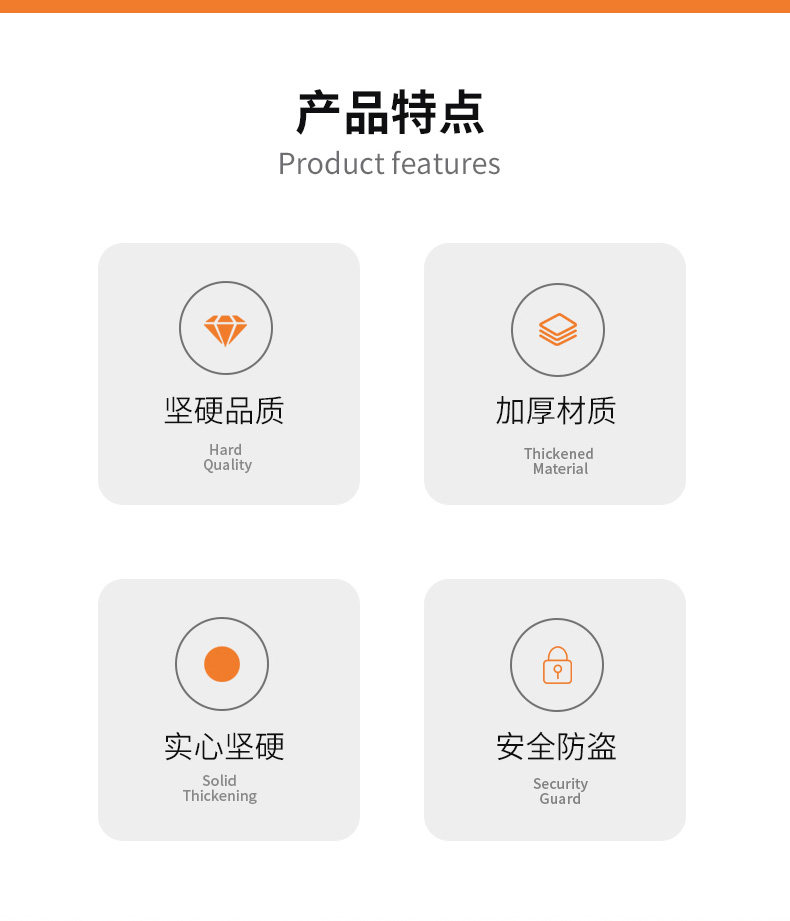 产品特点
Product features

坚硬品质
Hard
Quality

加厚材质
Thickened
Material

实心坚硬
Solid
Thickening

安全防盗
Security
Guard