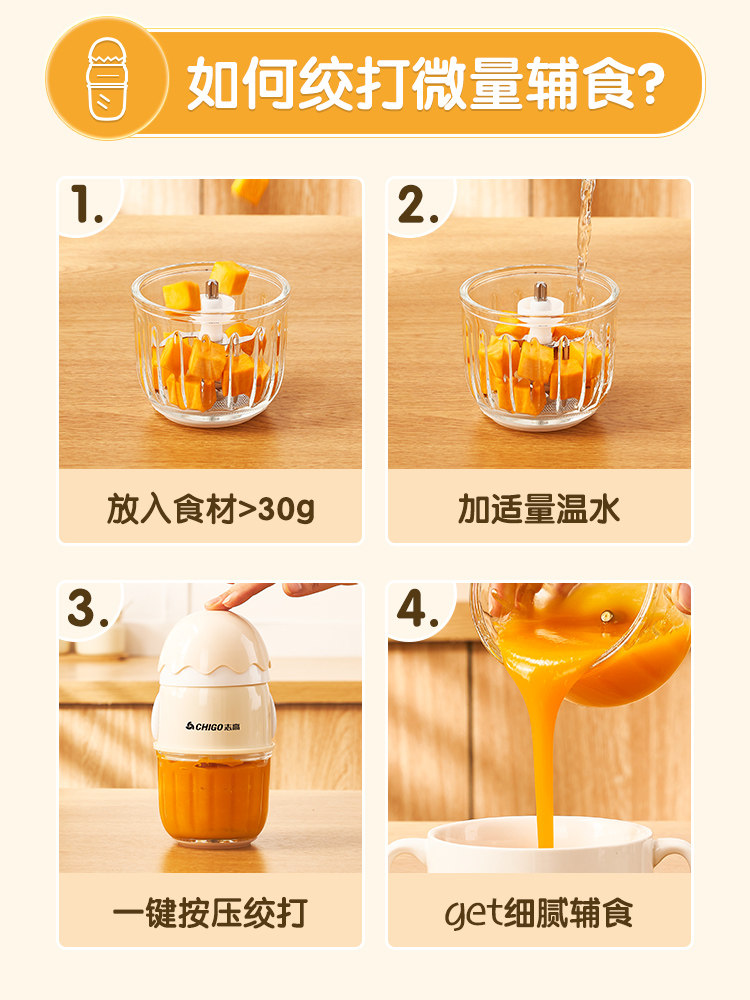 如何绞打微量辅食?

1.

放入食材>30g

2.

加适量温水

3.

CHIGO志高

一键按压绞打

4.

get细腻辅食