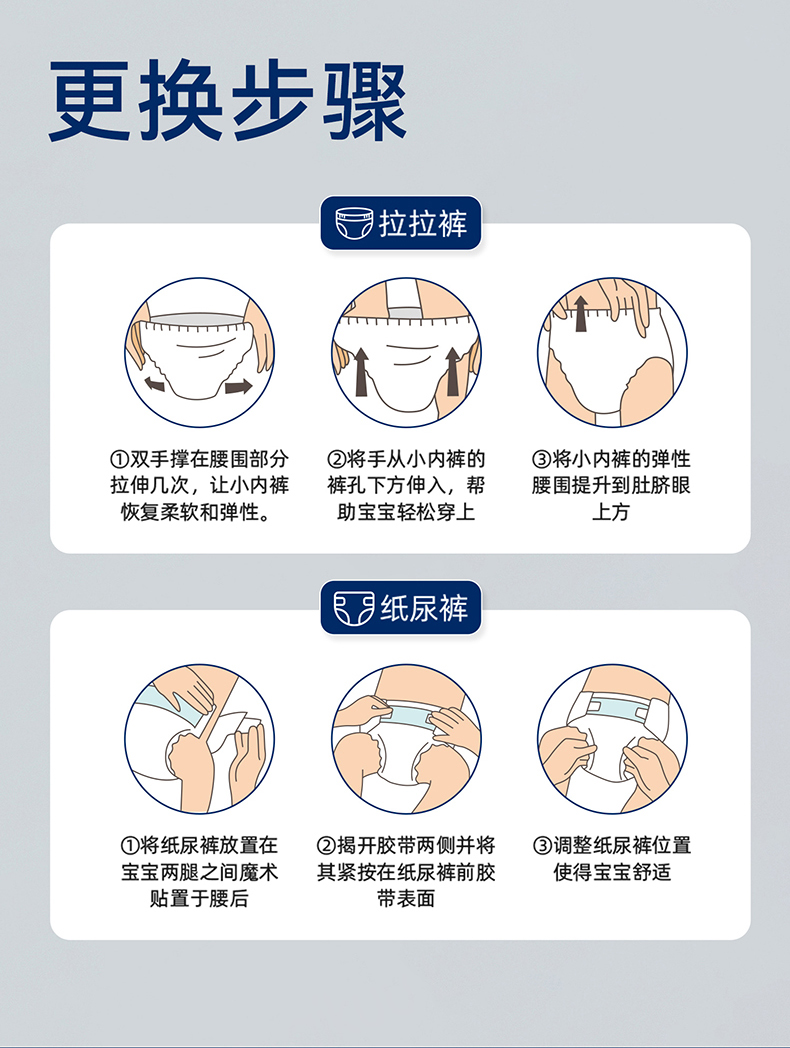 更换步骤

拉拉裤

①双手撑在腰围部分拉伸几次，让小内裤恢复柔软和弹性。

②将手从小内裤的裤孔下方伸入，帮助宝宝轻松穿上

③将小内裤的弹性腰围提升到肚脐眼上方

纸尿裤

①将纸尿裤放置在宝宝两腿之间魔术贴置于腰后

②揭开胶带两侧并将其紧按在纸尿裤前胶带表面

③调整纸尿裤位置使得宝宝舒适