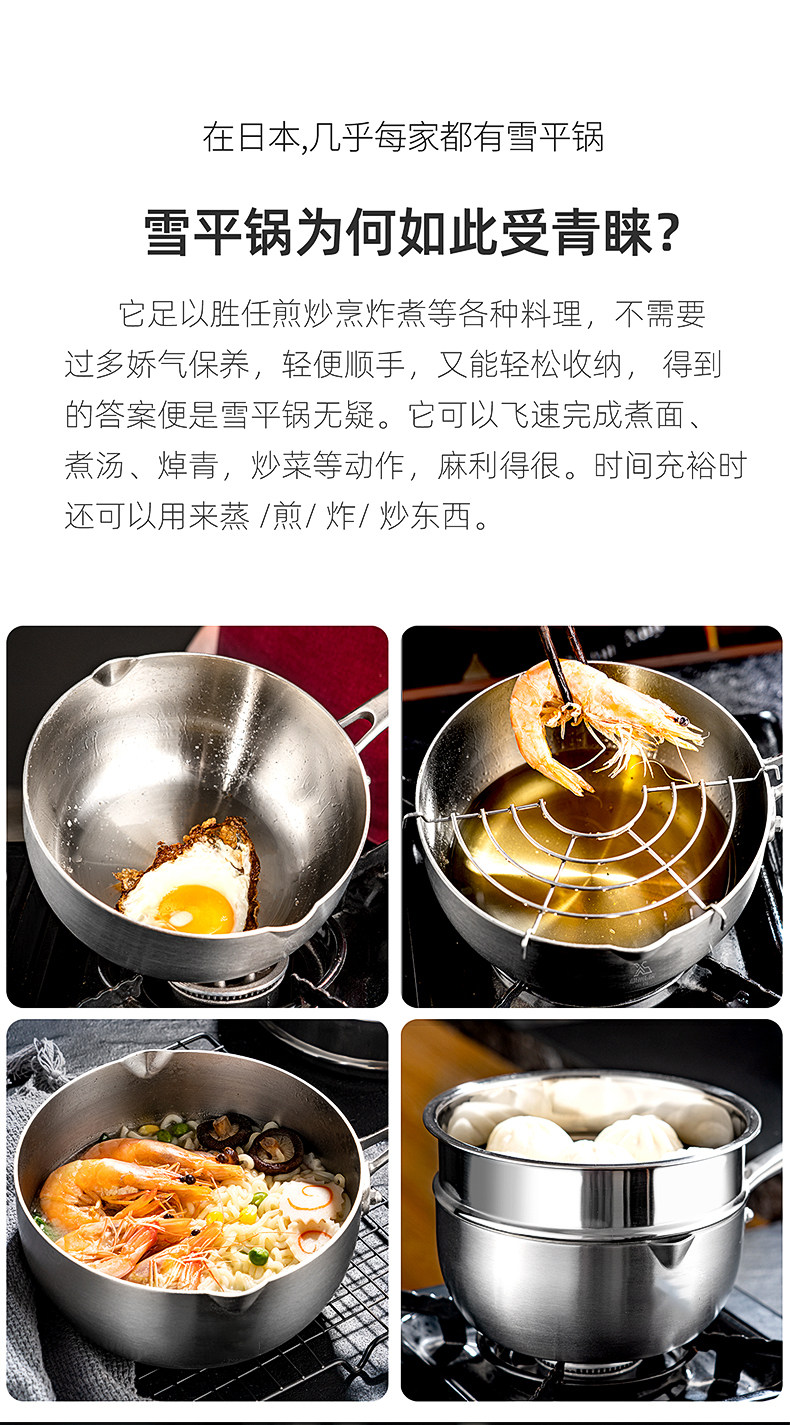 在日本,几乎每家都有雪平锅

雪平锅为何如此受青睐?

它足以胜任煎炒烹炸煮等各种料理，不需要过多娇气保养，轻便顺手，又能轻松收纳， 得到的答案便是雪平锅无疑。它可以飞速完成煮面、煮汤、焯青，炒菜等动作，麻利得很。时间充裕时还可以用来蒸 /煎/ 炸/ 炒东西。