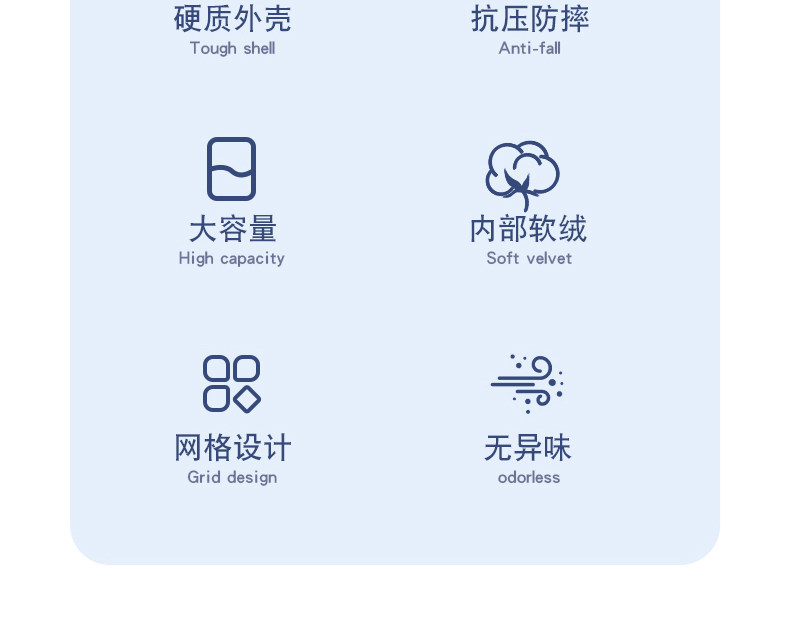 硬质外壳
Tough shell

抗压防摔
Anti-fall

大容量
High capacity

内部软绒
Soft velvet

网格设计
Grid design

无异味
odorless