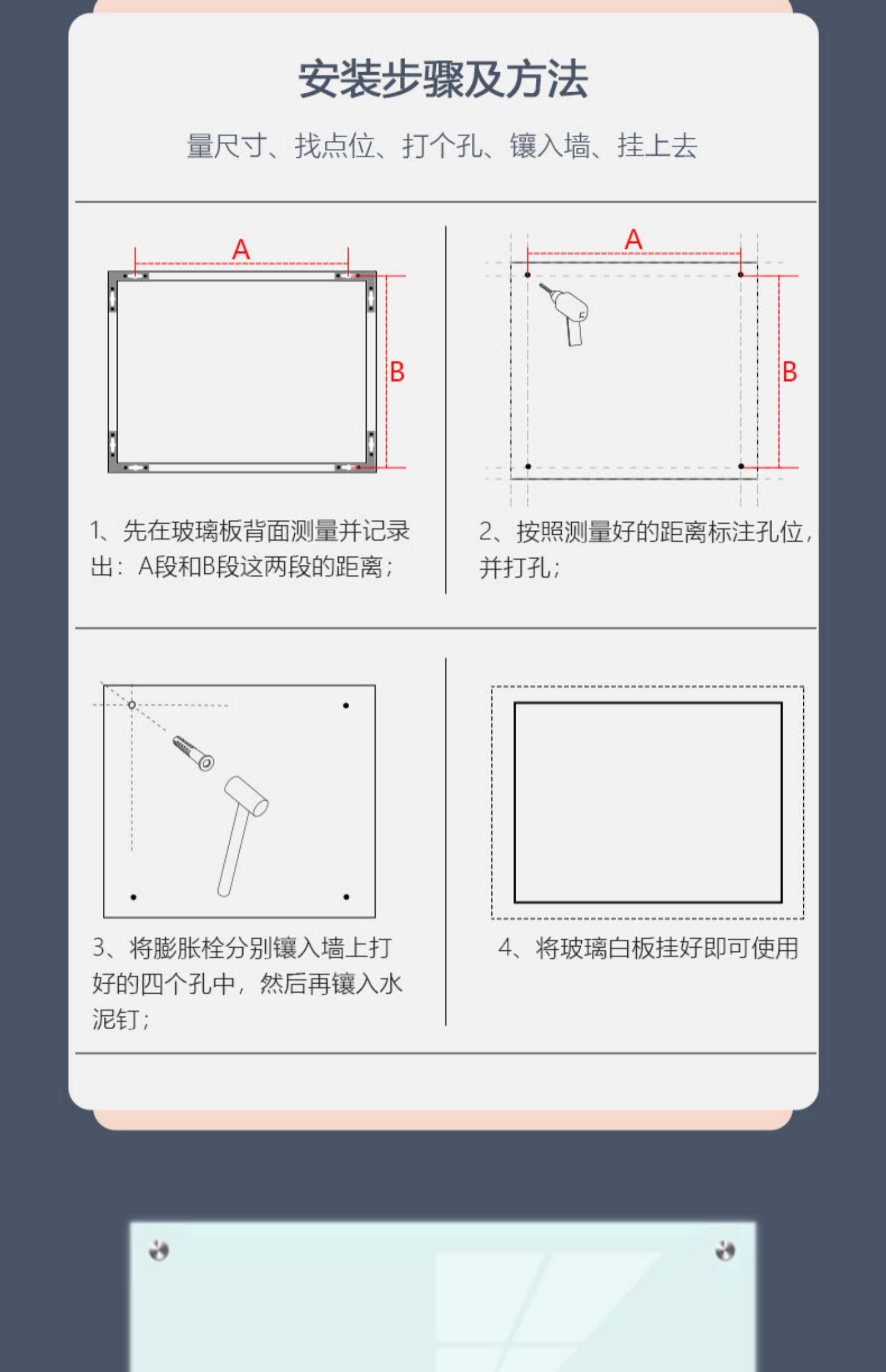 安装步骤及方法

量尺寸、找点位、打个孔、镶入墙、挂上去

A

B

1、先在玻璃板背面测量并记录出：A段和B段这两段的距离；

A

B

2、按照测量好的距离标注孔位，并打孔；

3、将膨胀栓分别镶入墙上打好的四个孔中，然后再镶入水泥钉；

4、将玻璃白板挂好即可使用