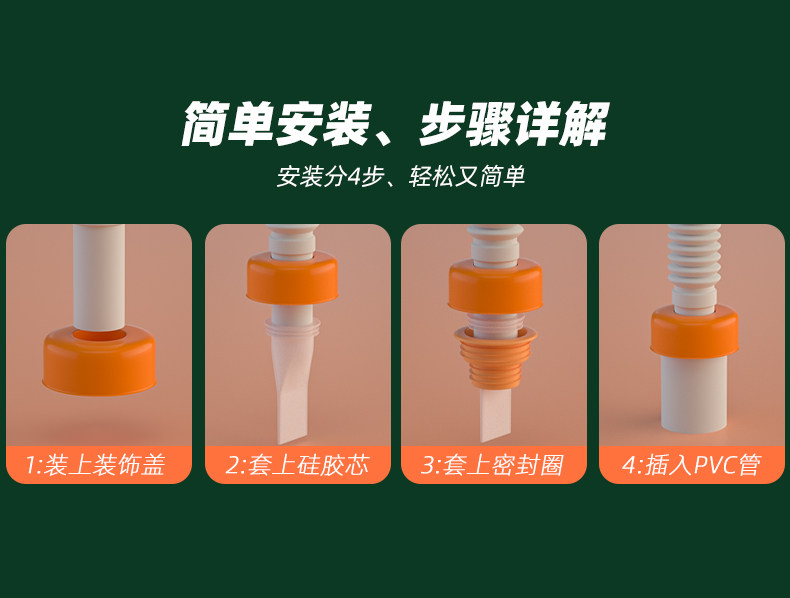 简单安装、步骤详解

安装分4步、轻松又简单

1:装上装饰盖

2:套上硅胶芯

3:套上密封圈

4:插入PVC管