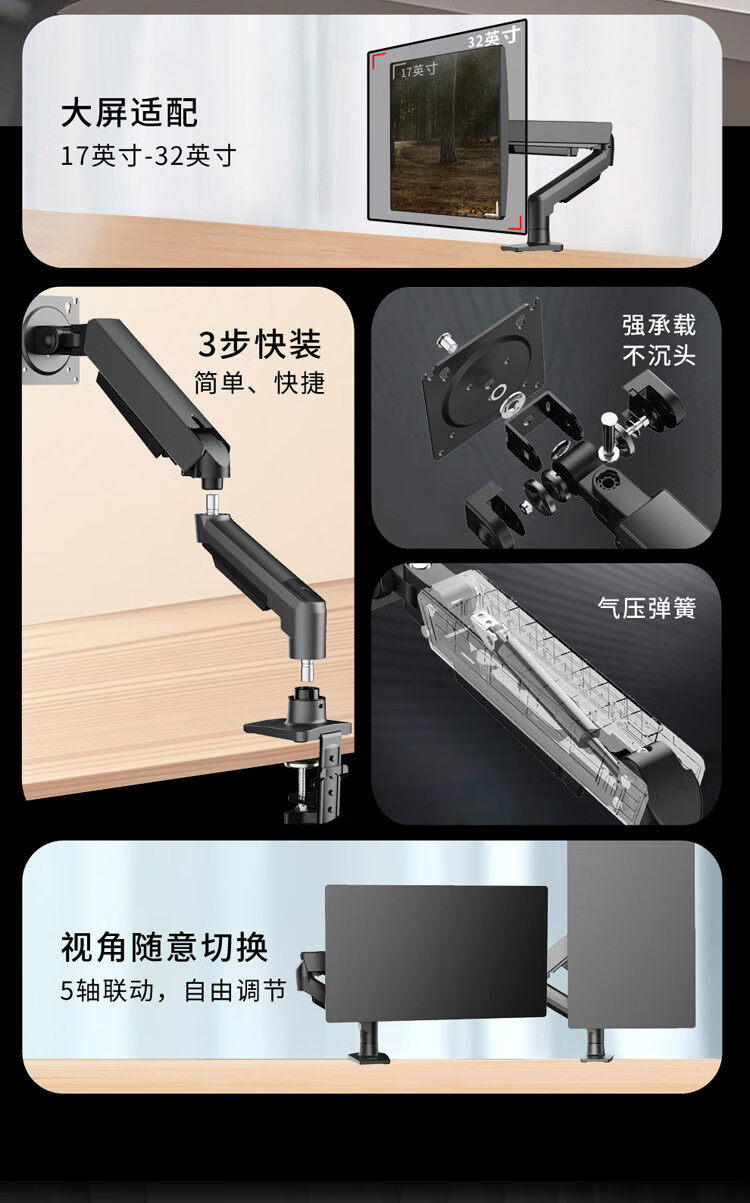 大屏适配
17英寸-32英寸

32英寸
17英寸

3步快装
简单、快捷

强承载
不沉头

气压弹簧

视角随意切换
5轴联动，自由调节