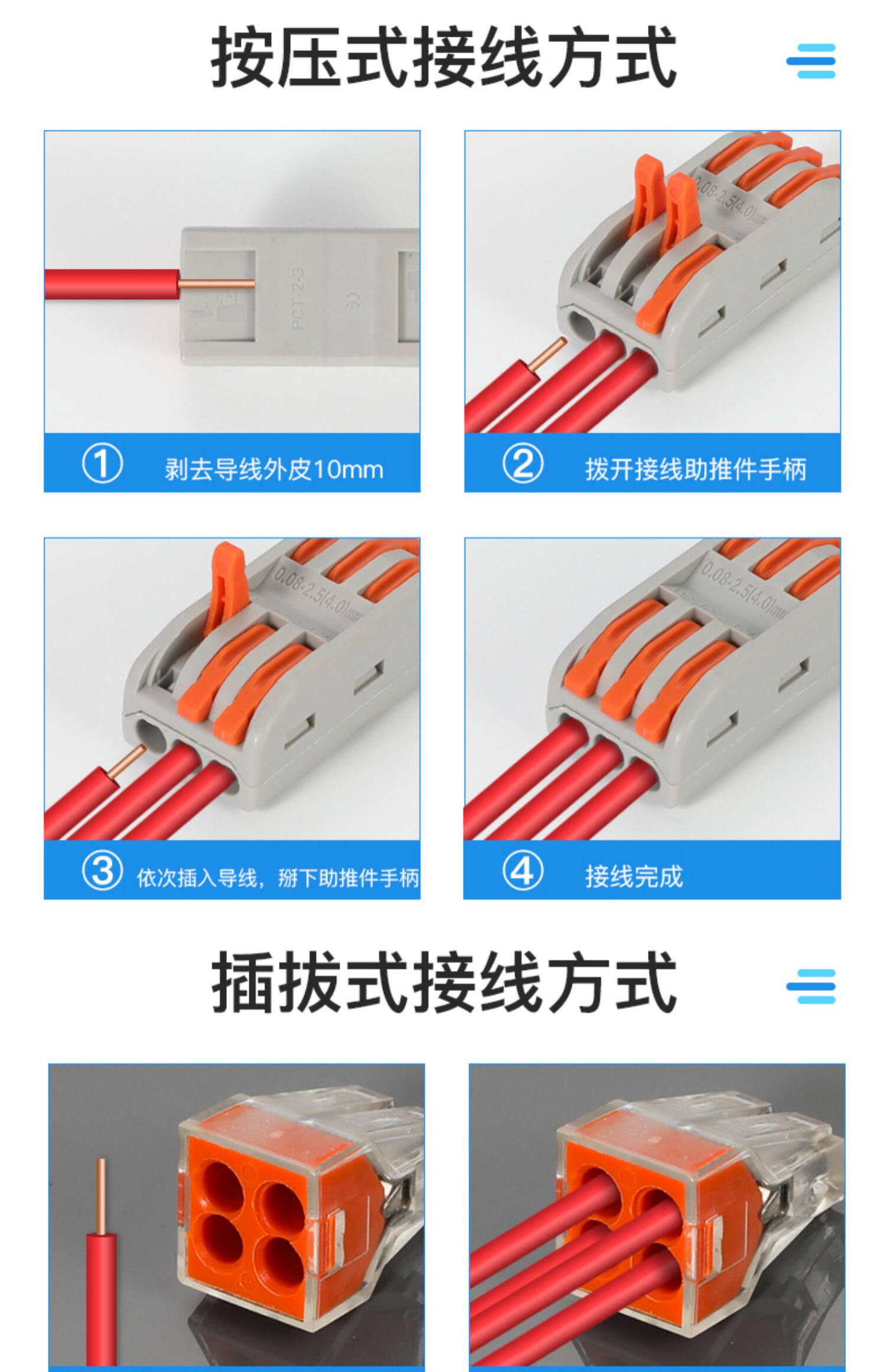 按压式接线方式

PCT-2-3

① 剥去导线外皮10mm

0.08-2.5(4.0)mm

② 拨开接线助推件手柄

0.08-2.5(4.0)mm

③ 依次插入导线，掰下助推件手柄

0.08-2.5(4.0)mm

④ 接线完成

插拔式接线方式