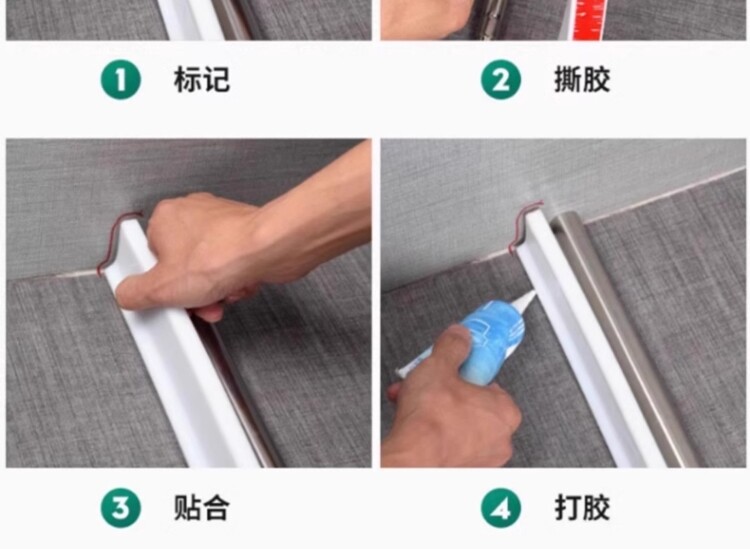 1 标记

2 撕胶

3 贴合

4 打胶