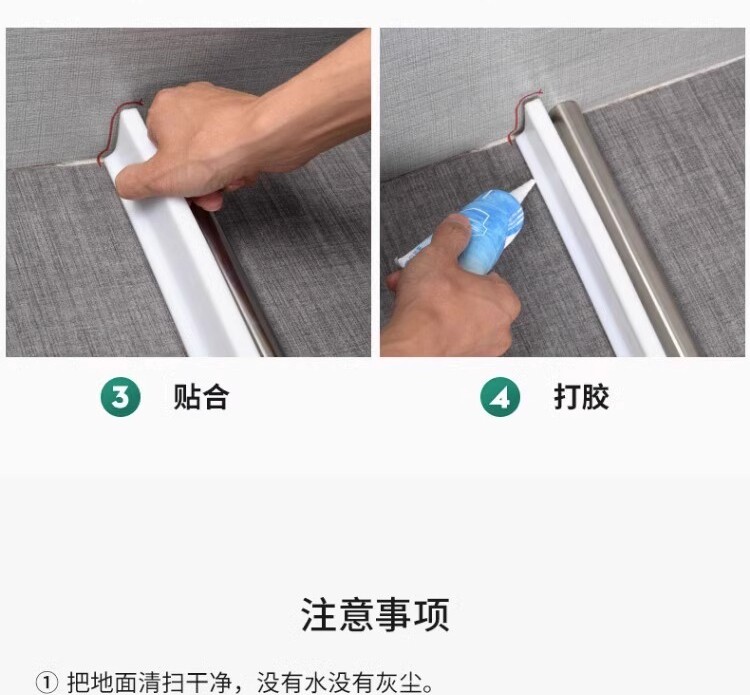 3 贴合

4 打胶

注意事项

① 把地面清扫干净，没有水没有灰尘。