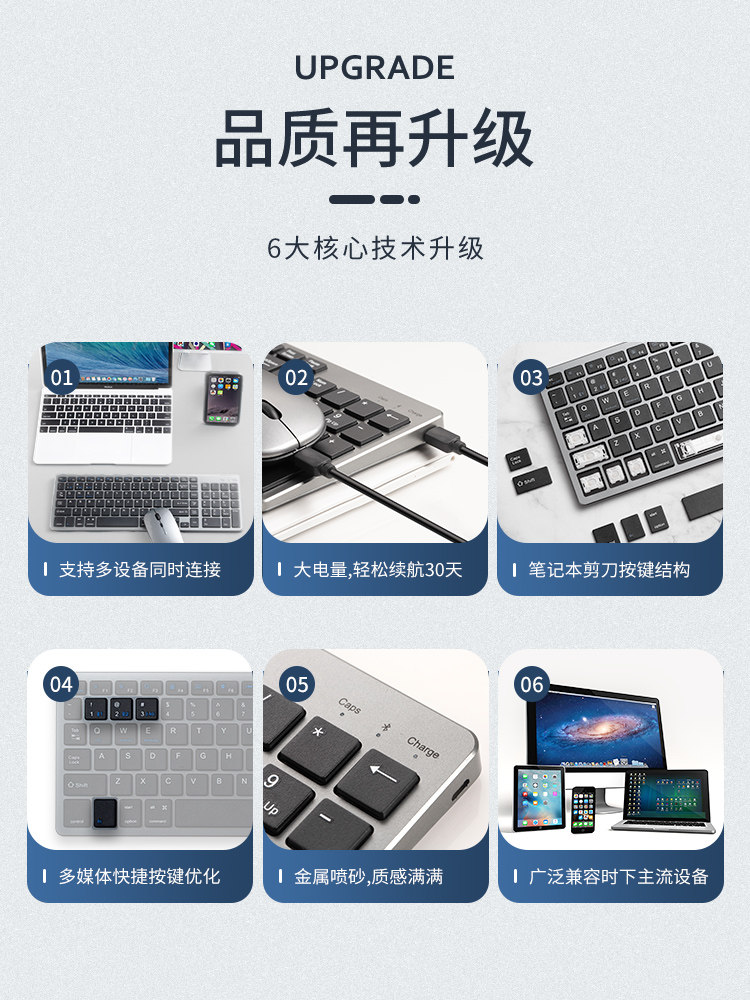 UPGRADE

品质再升级

6大核心技术升级

01

支持多设备同时连接

02

大电量,轻松续航30天

03

笔记本剪刀按键结构

04

多媒体快捷按键优化

05

Caps

Charge

金属喷砂,质感满满

06

广泛兼容时下主流设备