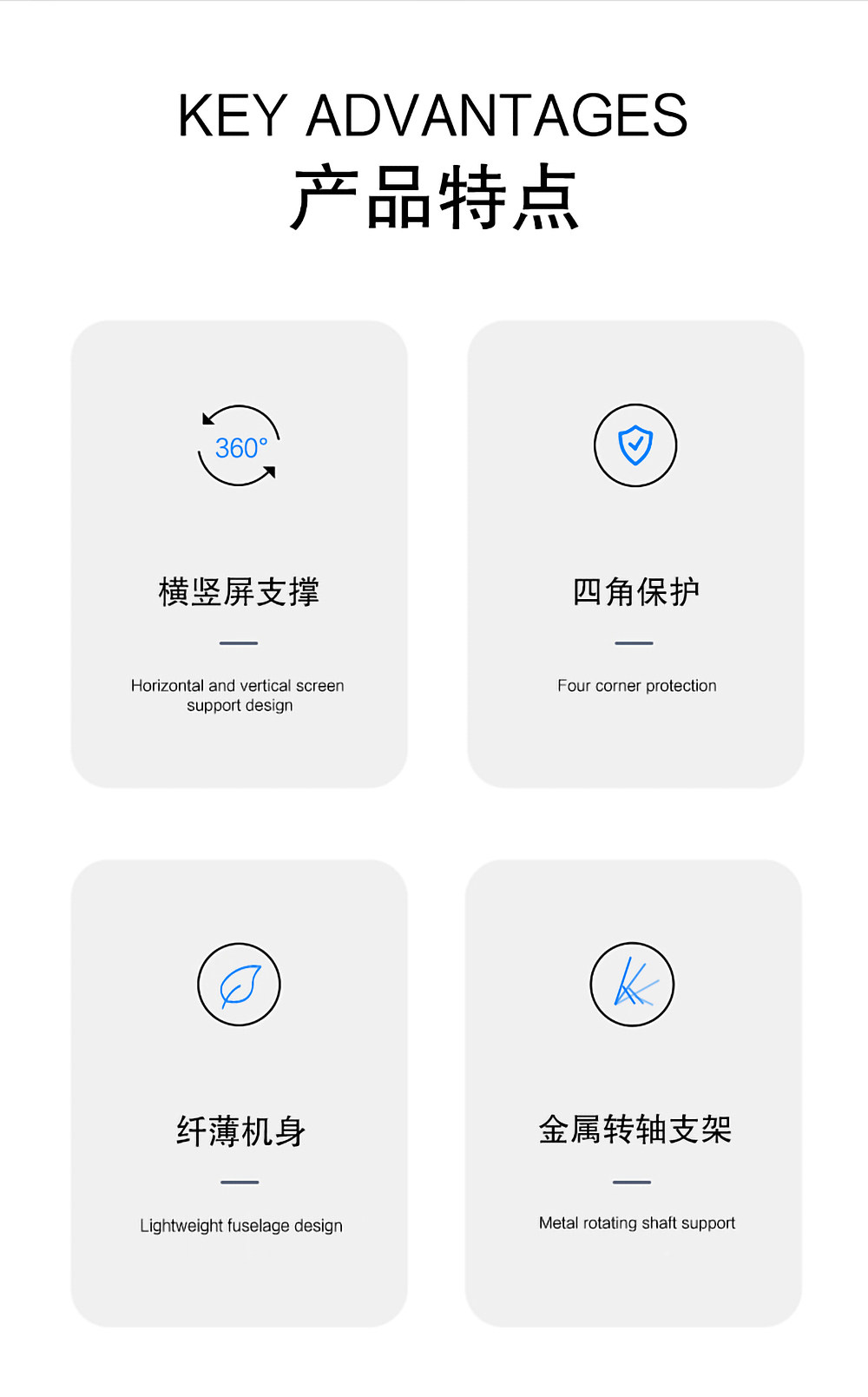 KEY ADVANTAGES
产品特点

360°

横竖屏支撑

Horizontal and vertical screen support design

四角保护

Four corner protection

纤薄机身

Lightweight fuselage design

金属转轴支架

Metal rotating shaft support