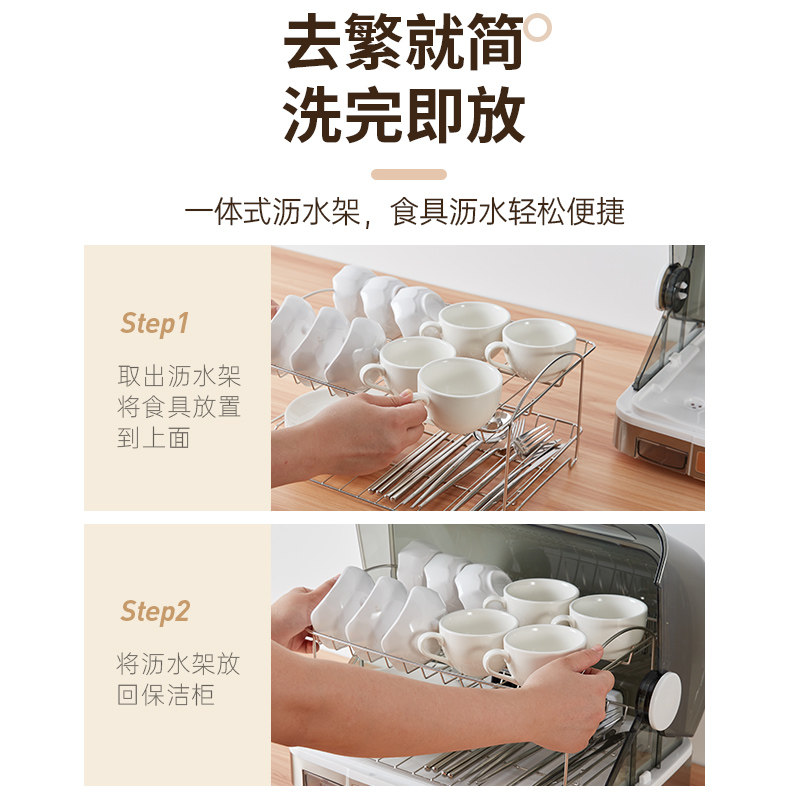 去繁就简
洗完即放

一体式沥水架，食具沥水轻松便捷

Step1
取出沥水架将食具放置到上面

Step2
将沥水架放回保洁柜