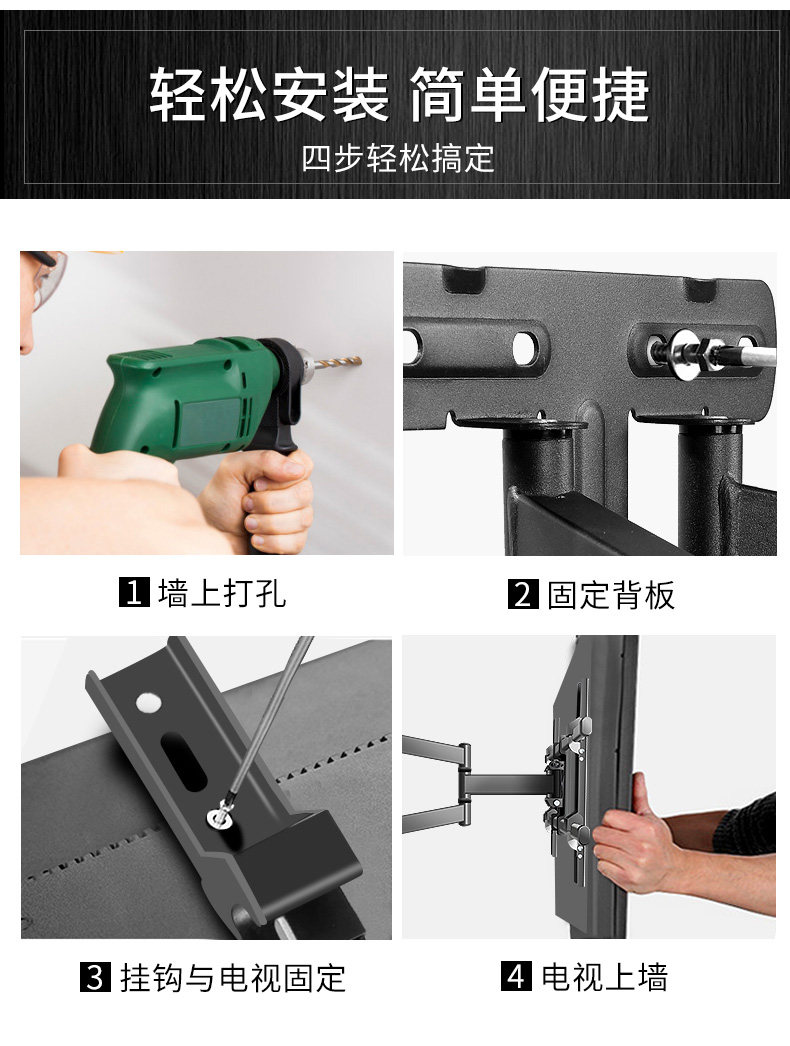 轻松安装 简单便捷
四步轻松搞定

1 墙上打孔

2 固定背板

3 挂钩与电视固定

4 电视上墙