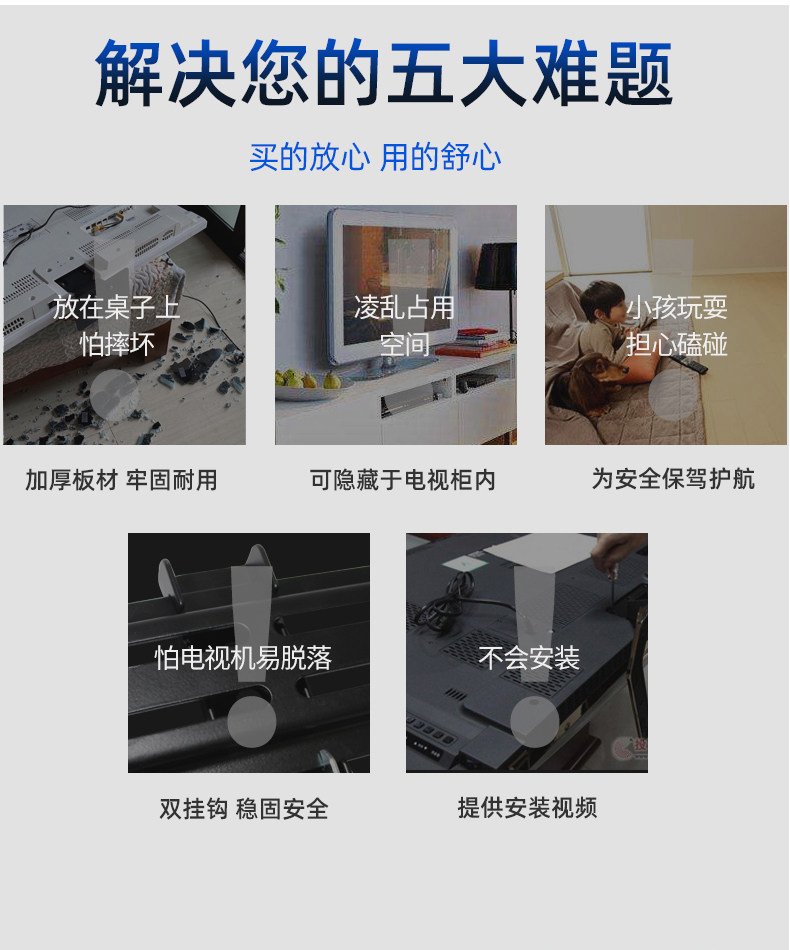 解决您的五大难题

买的放心 用的舒心

放在桌子上
怕摔坏

加厚板材 牢固耐用

凌乱占用
空间

可隐藏于电视柜内

小孩玩耍
担心磕碰

为安全保驾护航

怕电视机易脱落

双挂钩 稳固安全

不会安装

提供安装视频