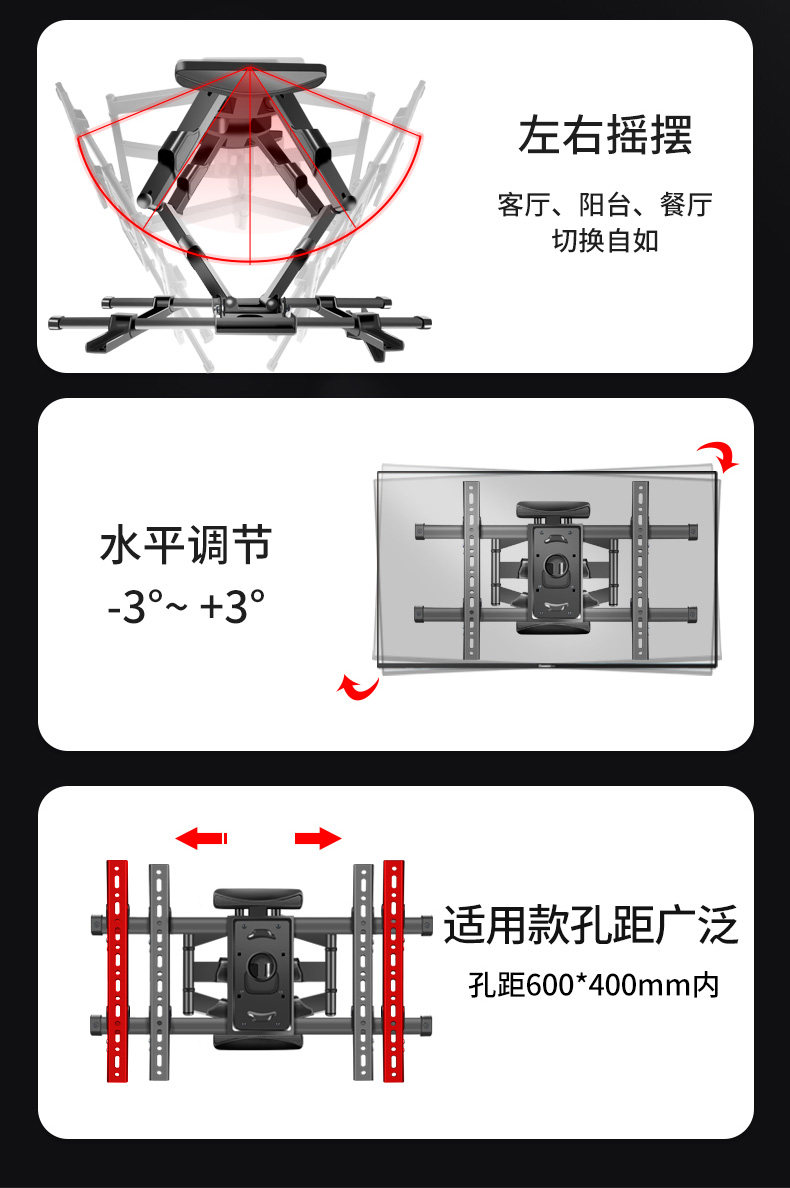 左右摇摆

客厅、阳台、餐厅
切换自如

水平调节
-3°~ +3°

适用款孔距广泛

孔距600*400mm内