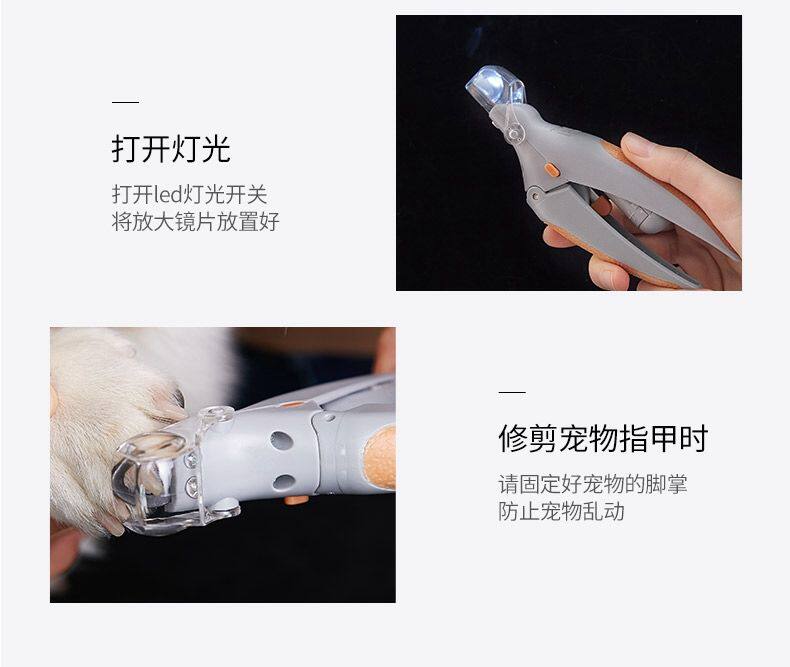 打开灯光

打开led灯光开关
将放大镜片放置好

修剪宠物指甲时

请固定好宠物的脚掌
防止宠物乱动