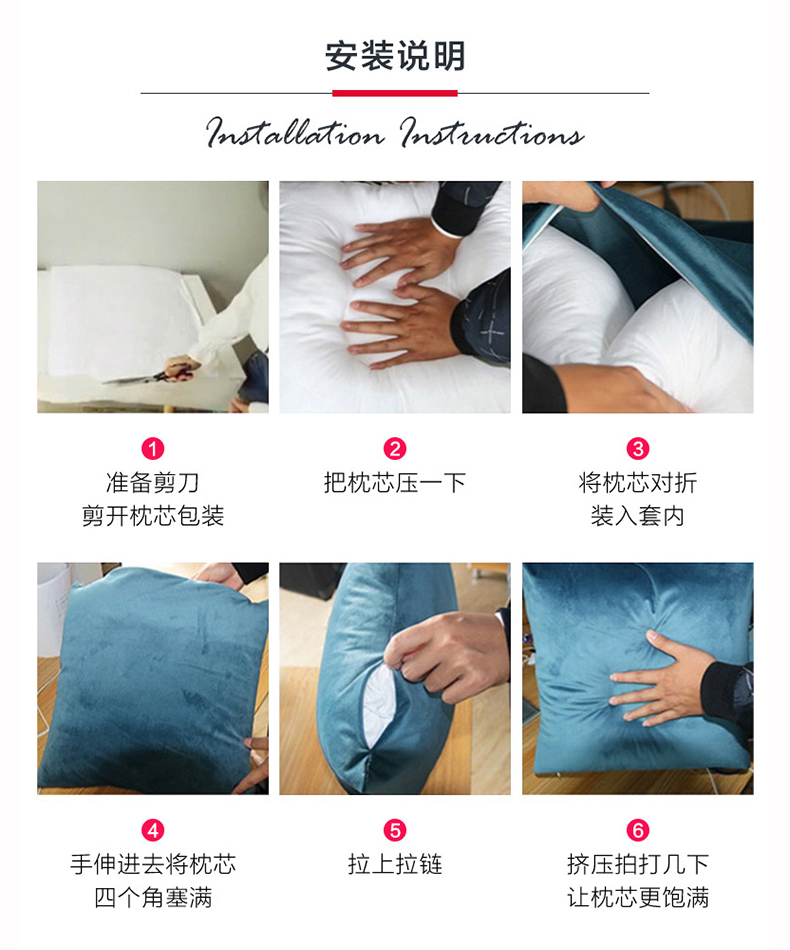 安装说明

Installation Instructions

1
准备剪刀
剪开枕芯包装

2
把枕芯压一下

3
将枕芯对折
装入套内

4
手伸进去将枕芯
四个角塞满

5
拉上拉链

6
挤压拍打几下
让枕芯更饱满