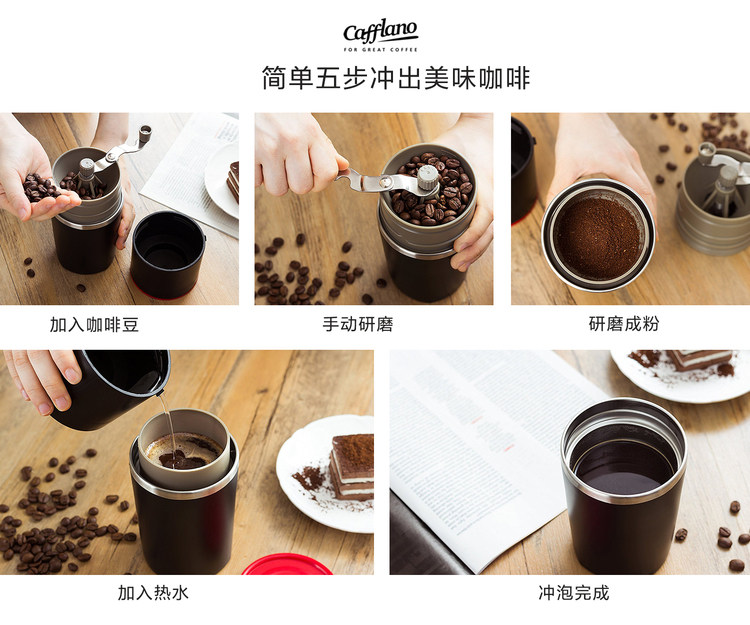 Cafflano
FOR GREAT COFFEE

简单五步冲出美味咖啡

加入咖啡豆

手动研磨

研磨成粉

加入热水

冲泡完成