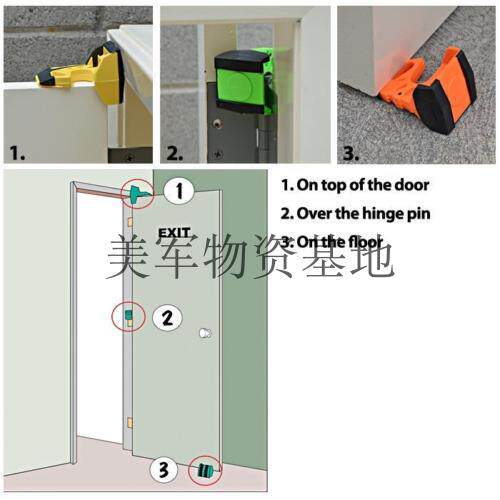 1.

2.

3.

1

EXIT

2

3

1. On top of the door

2. Over the hinge pin

3. On the floor

美军物资基地