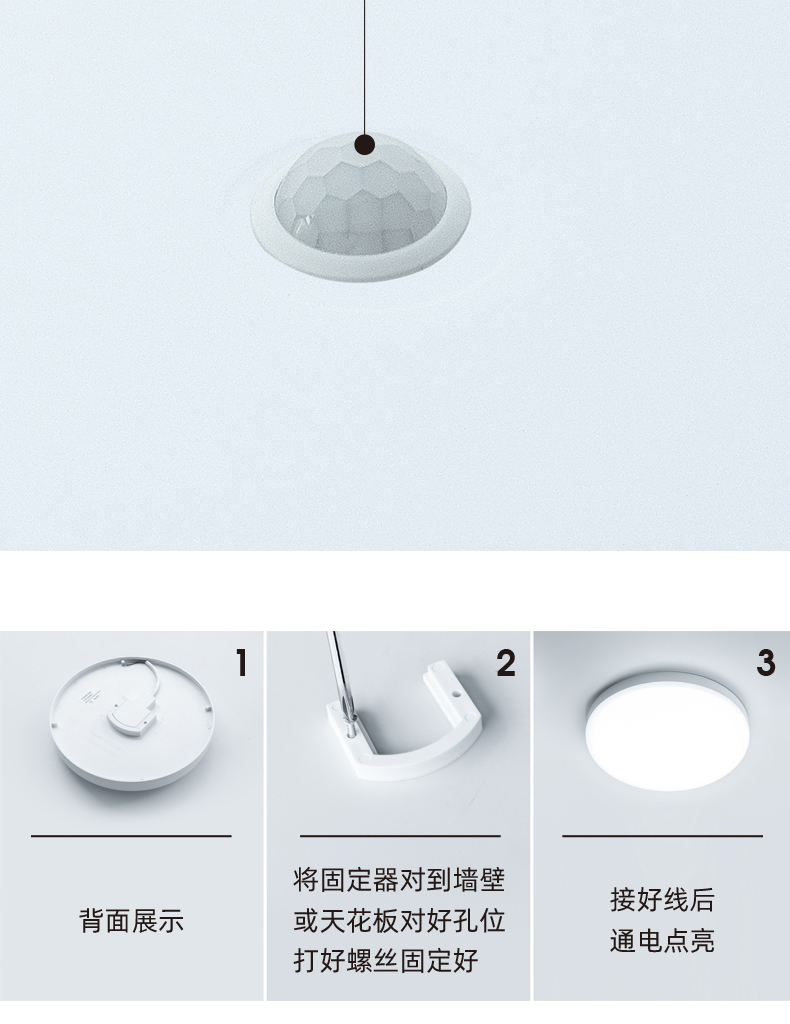 1

背面展示

2

将固定器对到墙壁或天花板对好孔位打好螺丝固定好

3

接好线后通电点亮