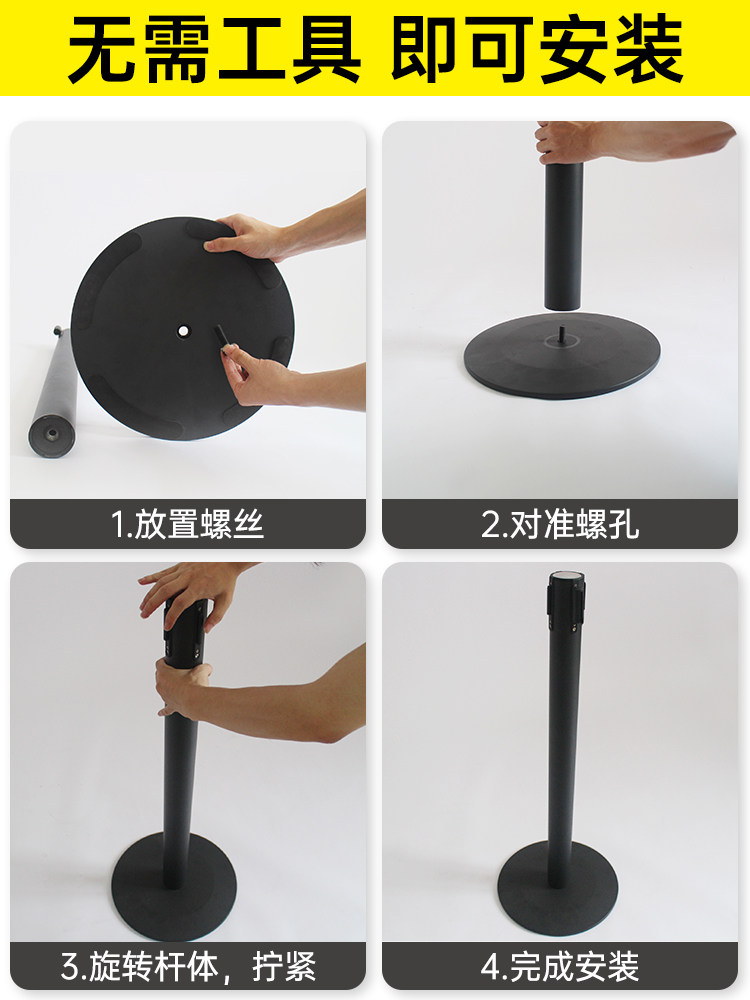 无需工具 即可安装

1.放置螺丝

2.对准螺孔

3.旋转杆体，拧紧

4.完成安装