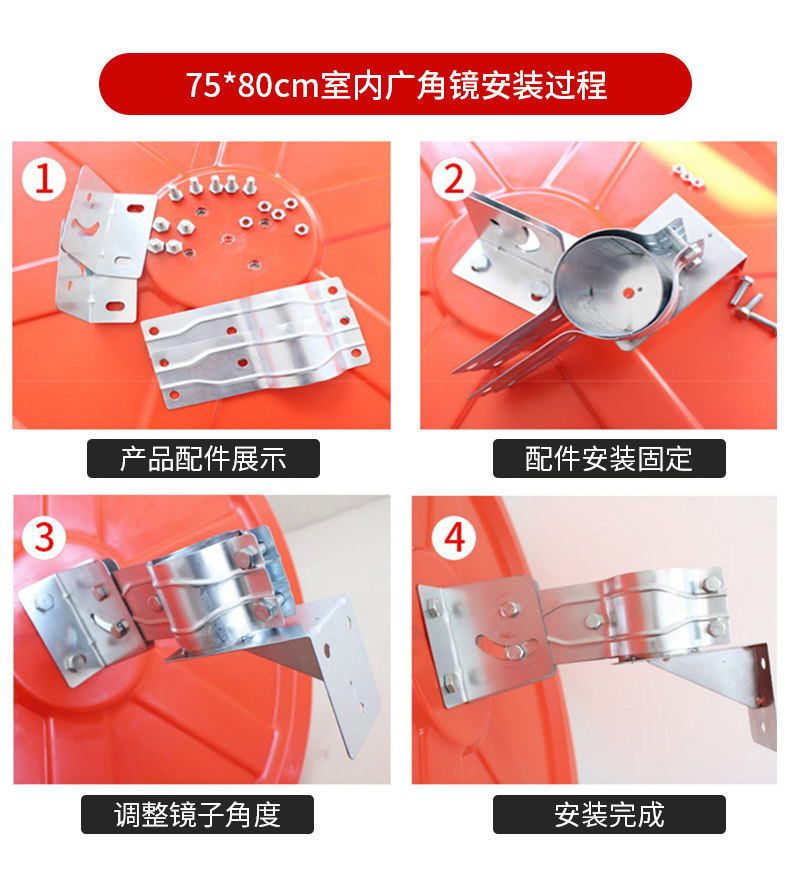 75*80cm室内广角镜安装过程

1

产品配件展示

2

配件安装固定

3

调整镜子角度

4

安装完成