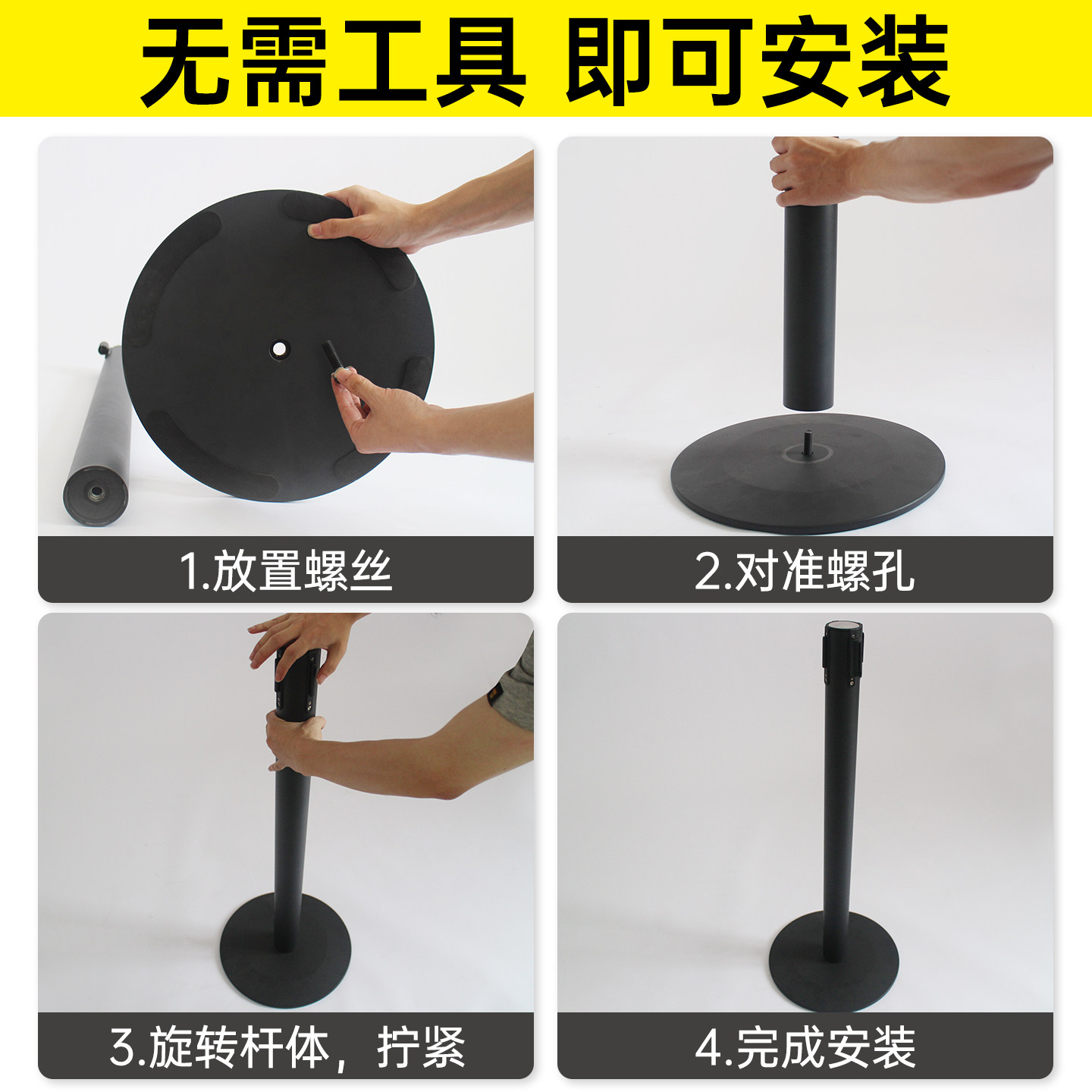 无需工具 即可安装

1.放置螺丝

2.对准螺孔

3.旋转杆体，拧紧

4.完成安装