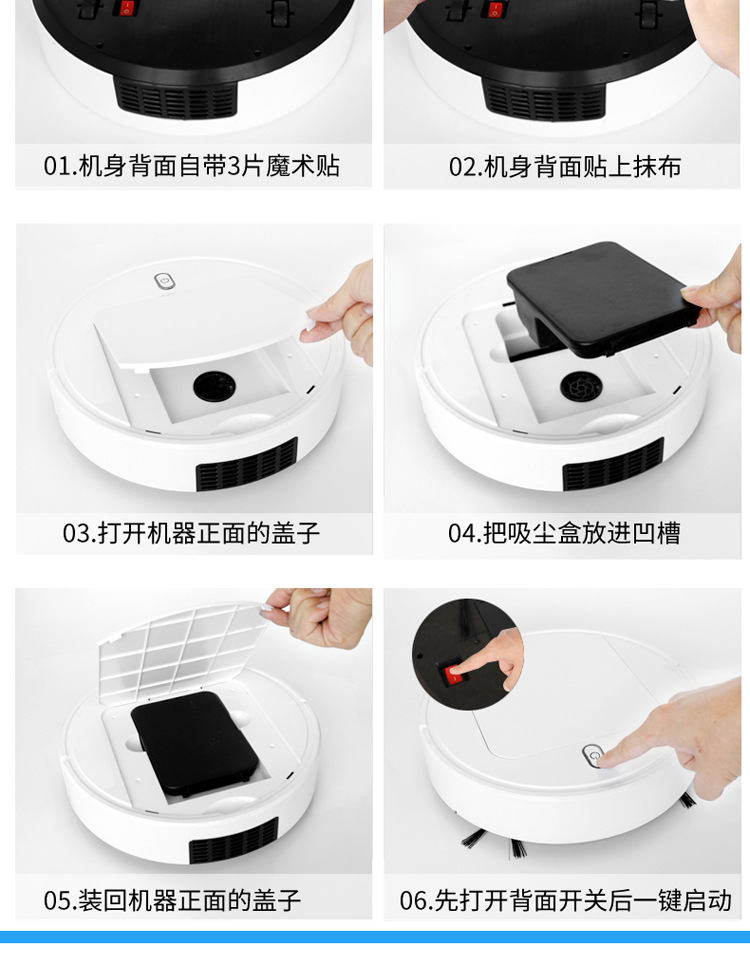 01.机身背面自带3片魔术贴

02.机身背面贴上抹布

03.打开机器正面的盖子

04.把吸尘盒放进凹槽

05.装回机器正面的盖子

06.先打开背面开关后一键启动