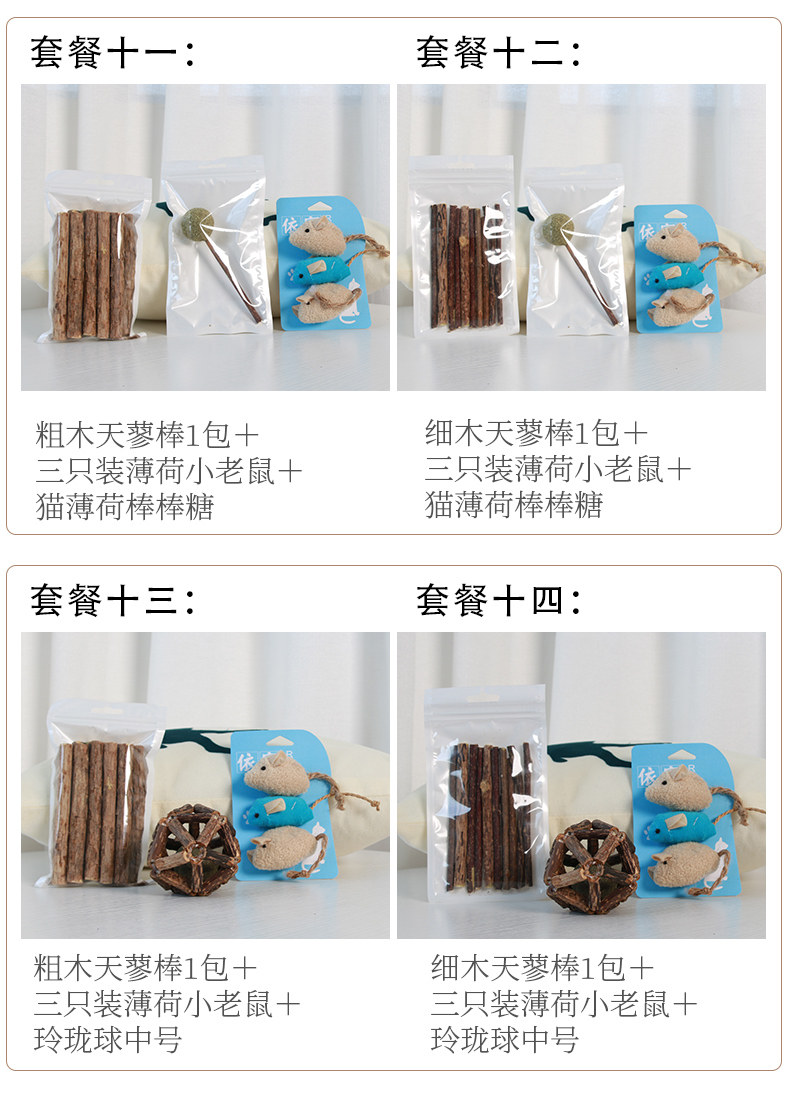 套餐十一：

粗木天蓼棒1包＋
三只装薄荷小老鼠＋
猫薄荷棒棒糖

套餐十二：

细木天蓼棒1包＋
三只装薄荷小老鼠＋
猫薄荷棒棒糖

套餐十三：

粗木天蓼棒1包＋
三只装薄荷小老鼠＋
玲珑球中号

套餐十四：

细木天蓼棒1包＋
三只装薄荷小老鼠＋
玲珑球中号