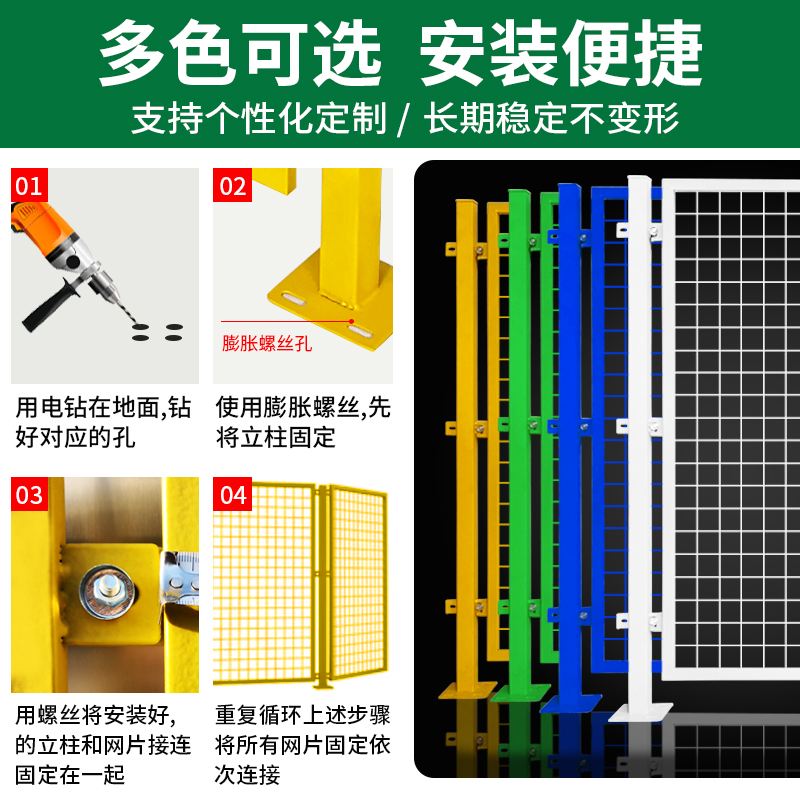 多色可选 安装便捷

支持个性化定制 / 长期稳定不变形

01

用电钻在地面,钻好对应的孔

02

膨胀螺丝孔

使用膨胀螺丝,先将立柱固定

03

用螺丝将安装好,的立柱和网片接连固定在一起

04

重复循环上述步骤将所有网片固定依次连接