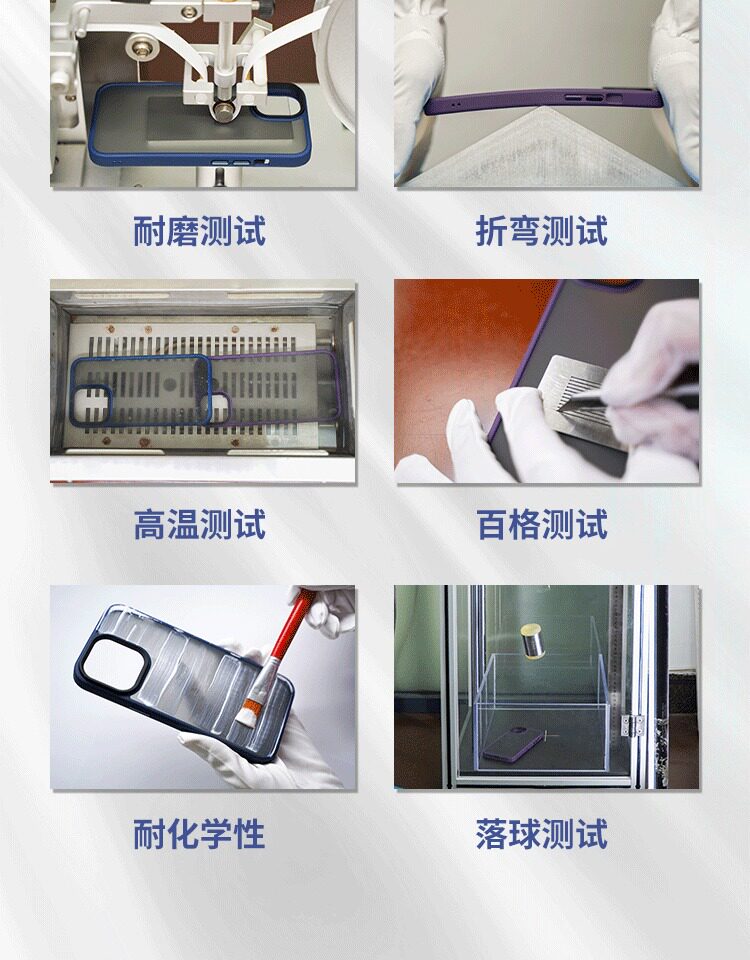 耐磨测试

折弯测试

高温测试

百格测试

耐化学性

落球测试