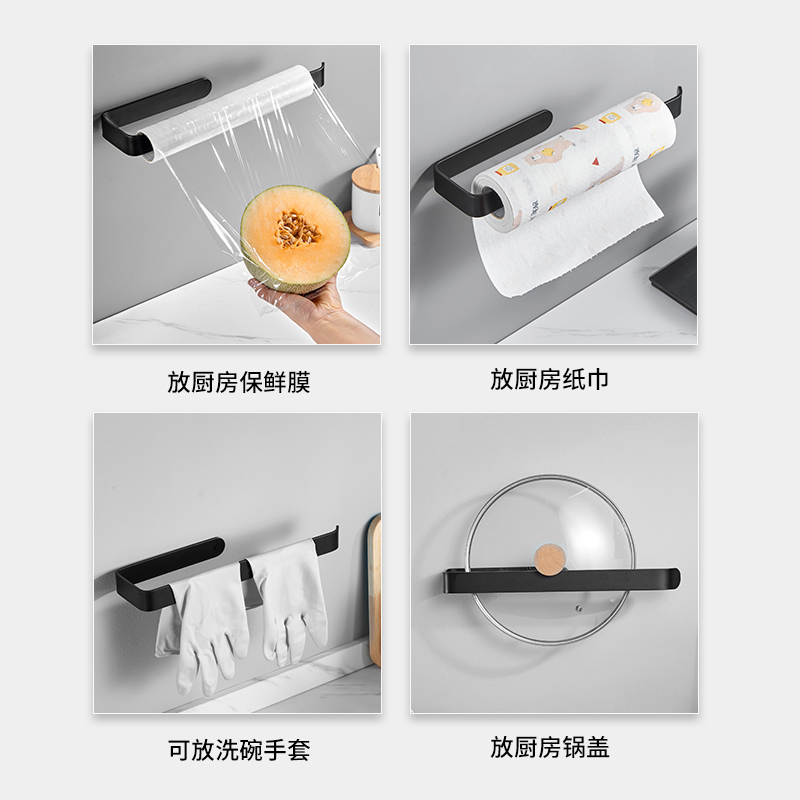 放厨房保鲜膜

放厨房纸巾

可放洗碗手套

放厨房锅盖