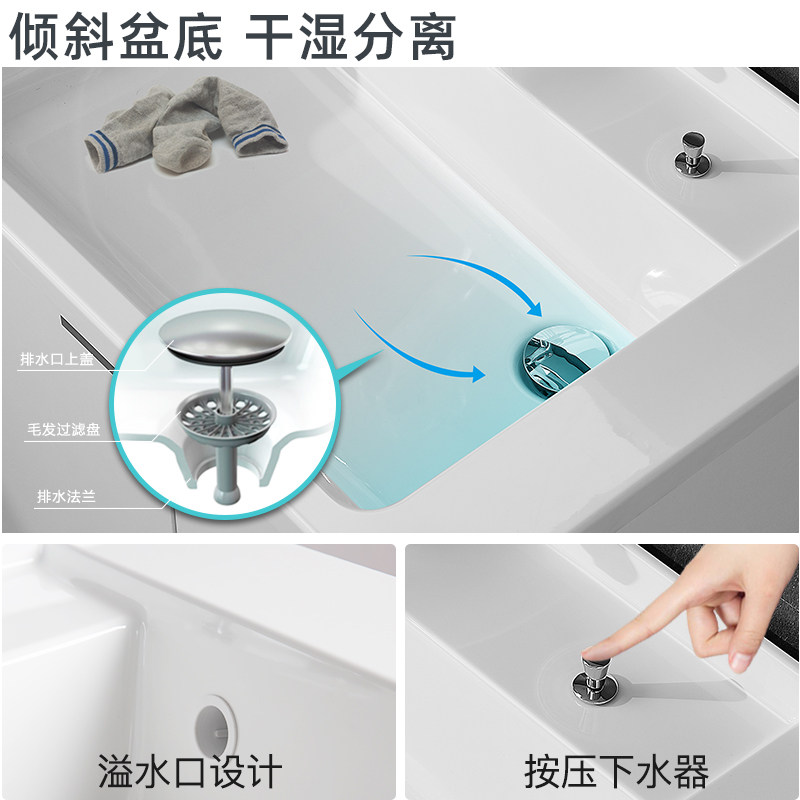 倾斜盆底 干湿分离

排水口上盖

毛发过滤盘

排水法兰

溢水口设计

按压下水器