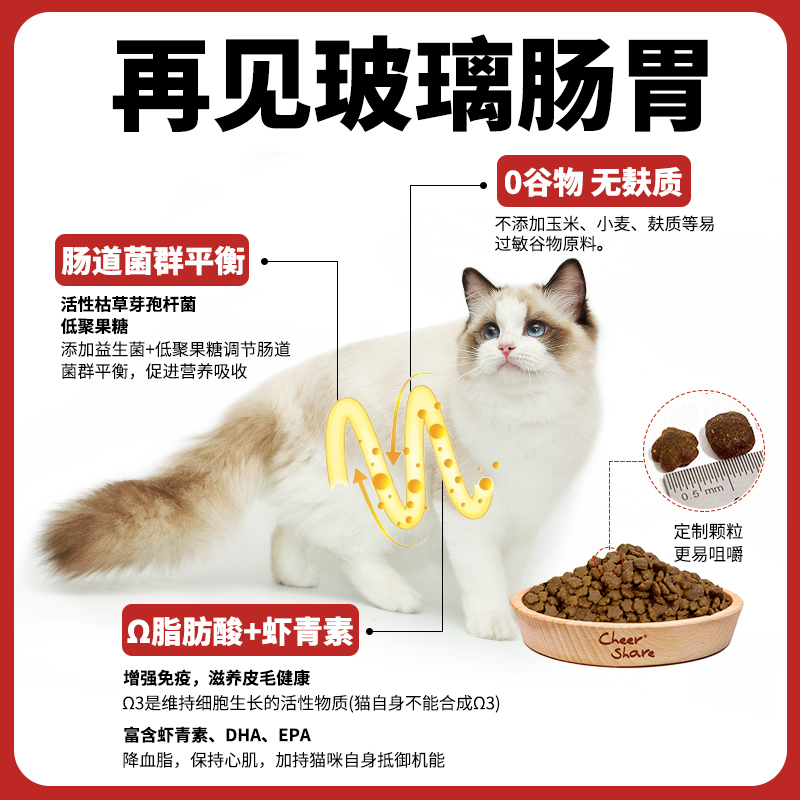 再见玻璃肠胃

0谷物 无麸质

不添加玉米、小麦、麸质等易过敏谷物原料。

肠道菌群平衡

活性枯草芽孢杆菌
低聚果糖
添加益生菌+低聚果糖调节肠道菌群平衡，促进营养吸收

0.5 mm

定制颗粒
更易咀嚼

Cheer Share

Ω脂肪酸+虾青素

增强免疫，滋养皮毛健康
Ω3是维持细胞生长的活性物质(猫自身不能合成Ω3)

富含虾青素、DHA、EPA
降血脂，保持心肌，加持猫咪自身抵御机能