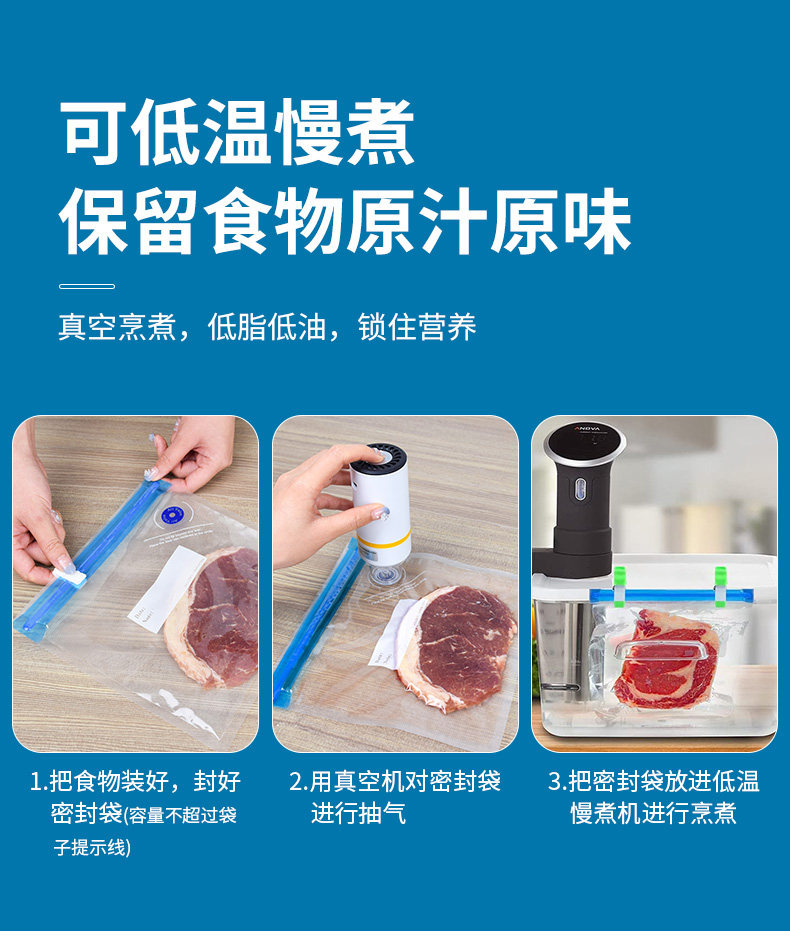 可低温慢煮
保留食物原汁原味

真空烹煮，低脂低油，锁住营养

ANOVA

1.把食物装好，封好密封袋(容量不超过袋子提示线)

2.用真空机对密封袋进行抽气

3.把密封袋放进低温慢煮机进行烹煮